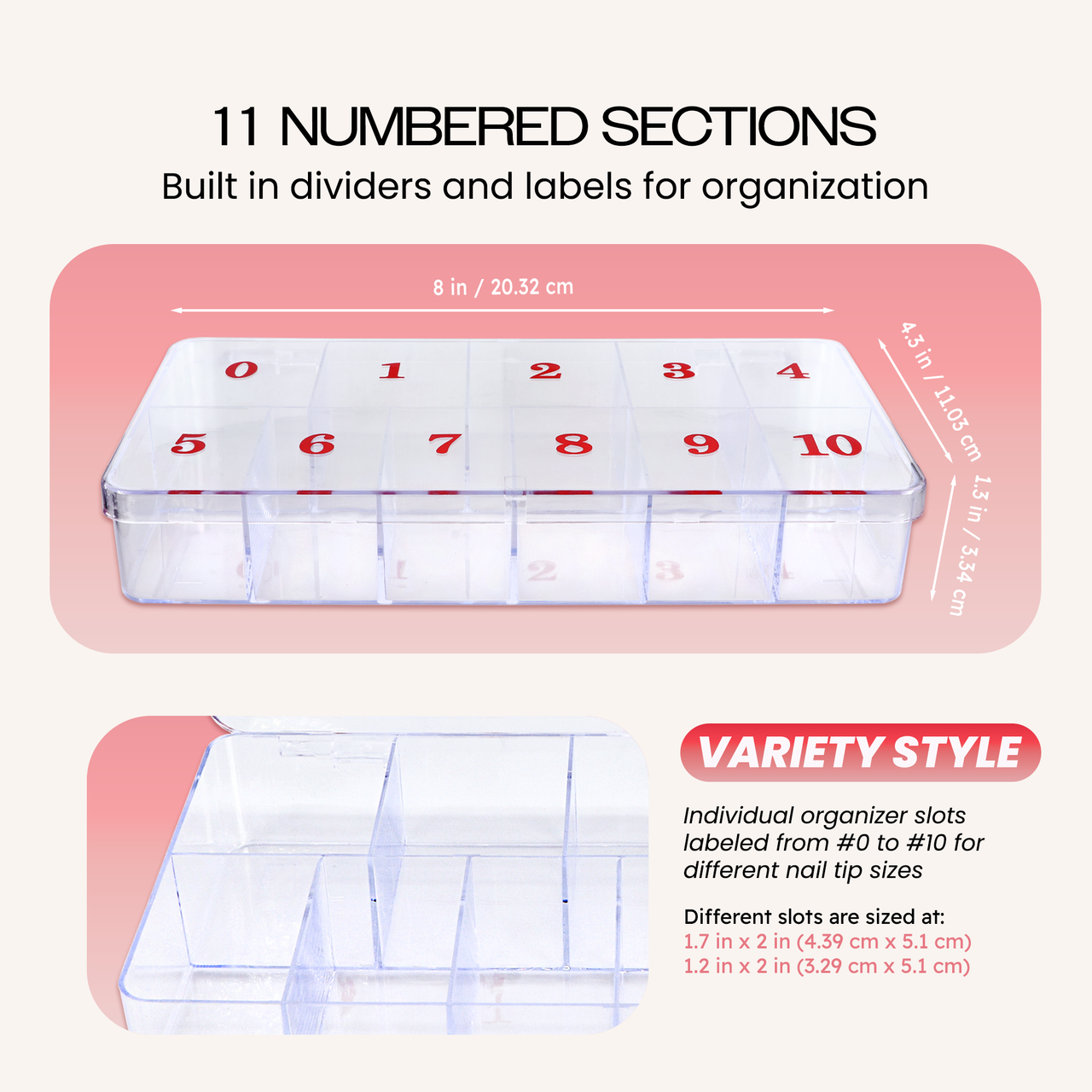 11 NUMBERED SECTIONS
Built in dividers and labels for organization

8 in / 20.32 cm

4.3 in / 11.03 cm

1.3 in / 3.34 cm

0 1 2 3 4
5 6 7 8 9 10

VARIETY STYLE

Individual organizer slots labeled from #0 to #10 for different nail tip sizes

Different slots are sized at:
1.7 in x 2 in (4.39 cm x 5.1 cm)
1.2 in x 2 in (3.29 cm x 5.1 cm)