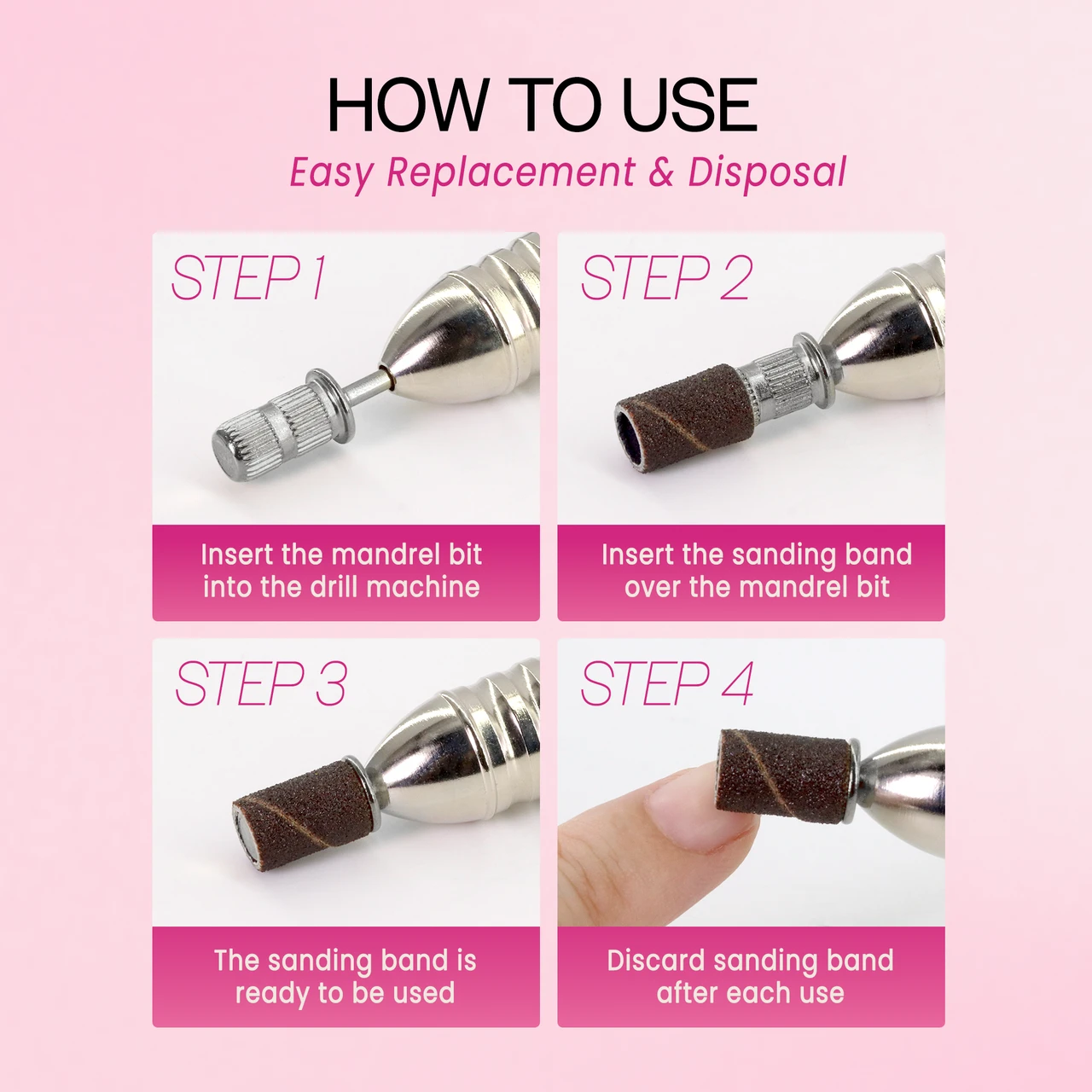 HOW TO USE

Easy Replacement & Disposal

STEP 1

Insert the mandrel bit into the drill machine

STEP 2

Insert the sanding band over the mandrel bit

STEP 3

The sanding band is ready to be used

STEP 4

Discard sanding band after each use