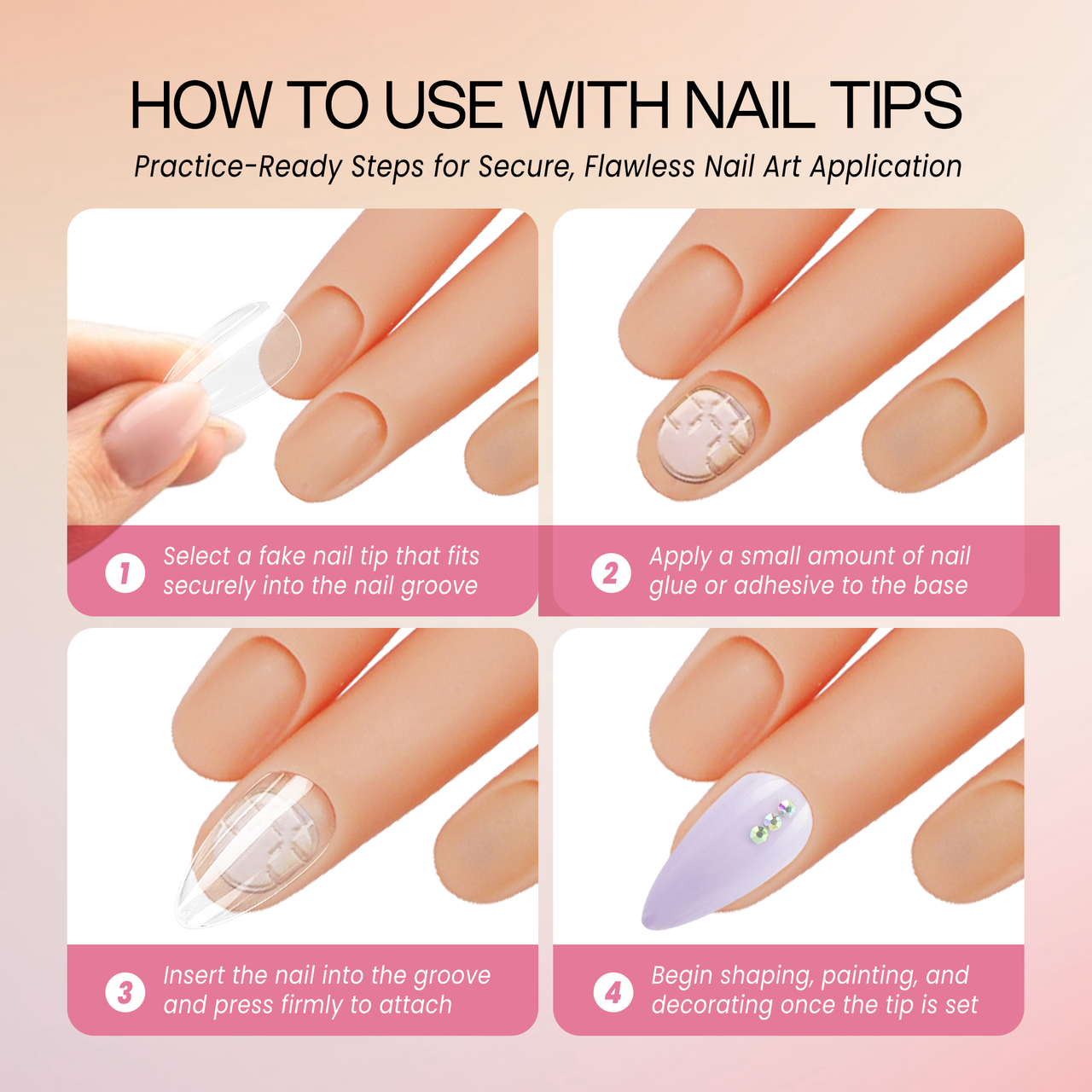 HOW TO USE WITH NAIL TIPS

Practice-Ready Steps for Secure, Flawless Nail Art Application

1 Select a fake nail tip that fits securely into the nail groove

2 Apply a small amount of nail glue or adhesive to the base

3 Insert the nail into the groove and press firmly to attach

4 Begin shaping, painting, and decorating once the tip is set