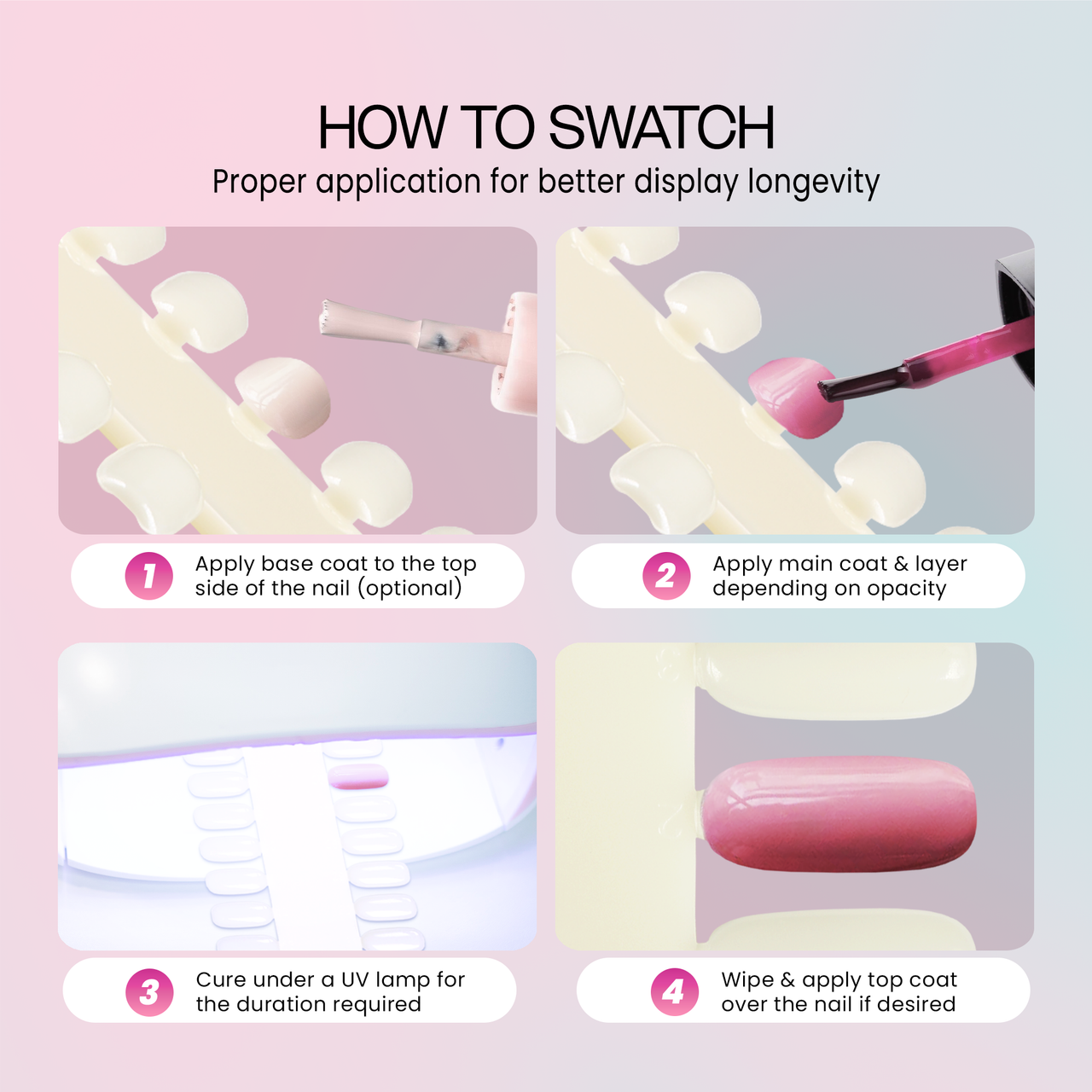 HOW TO SWATCH
Proper application for better display longevity

1 Apply base coat to the top side of the nail (optional)

2 Apply main coat & layer depending on opacity

3 Cure under a UV lamp for the duration required

4 Wipe & apply top coat over the nail if desired