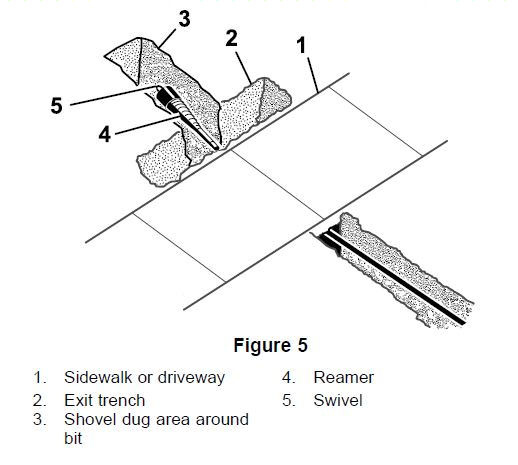 3
2
1
5
4

Figure 5

1. Sidewalk or driveway
2. Exit trench
3. Shovel dug area around bit

4. Reamer
5. Swivel