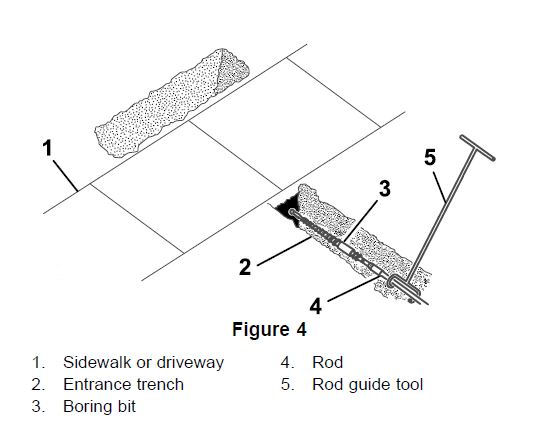 1
5
3
2
4

Figure 4

1. Sidewalk or driveway
2. Entrance trench
3. Boring bit
4. Rod
5. Rod guide tool