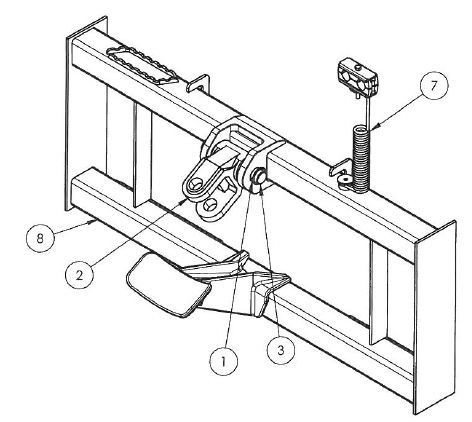 7
8
2
1
3