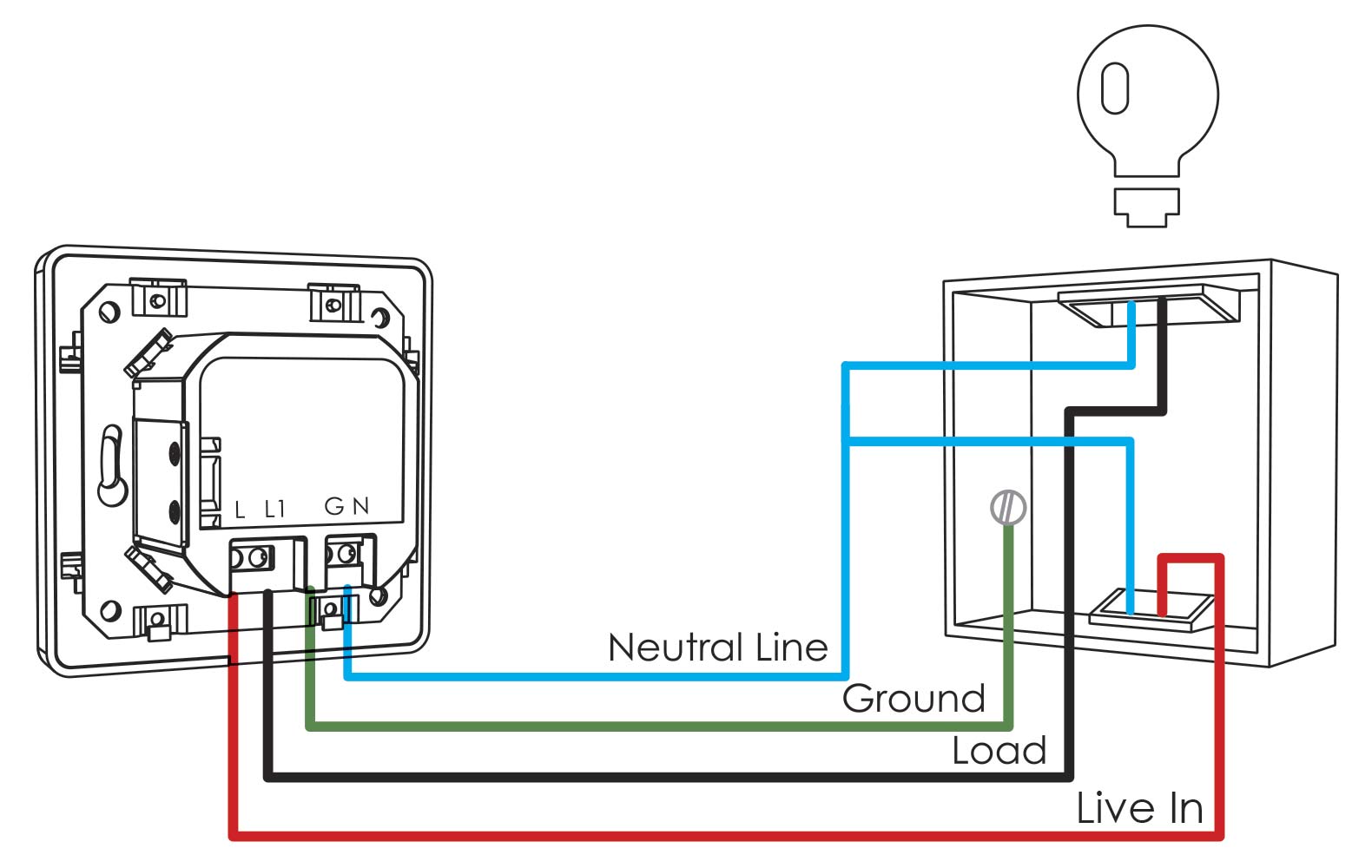 L L1 G N

Neutral Line

Ground

Load

Live In