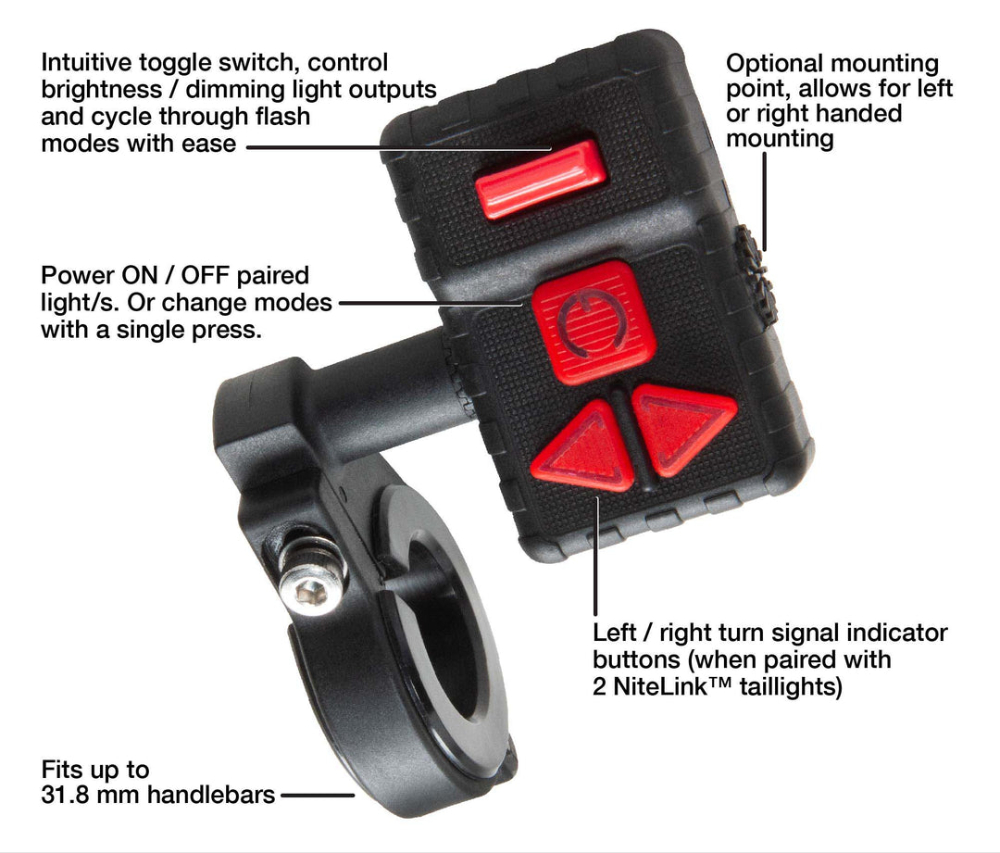 Intuitive toggle switch, control brightness / dimming light outputs and cycle through flash modes with ease

Optional mounting point, allows for left or right handed mounting

Power ON / OFF paired light/s. Or change modes with a single press.

Left / right turn signal indicator buttons (when paired with 2 NiteLink™ taillights)

Fits up to 31.8 mm handlebars