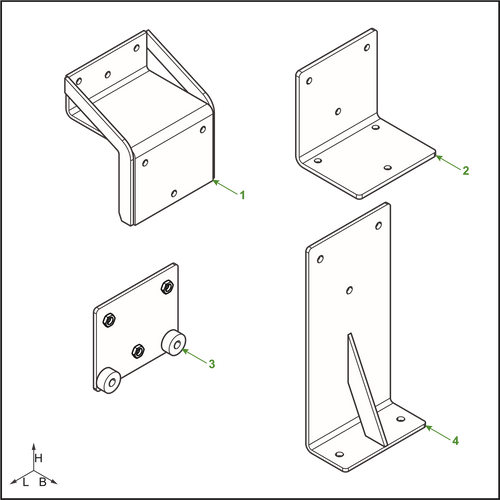 1
2
3
4
H
L
B