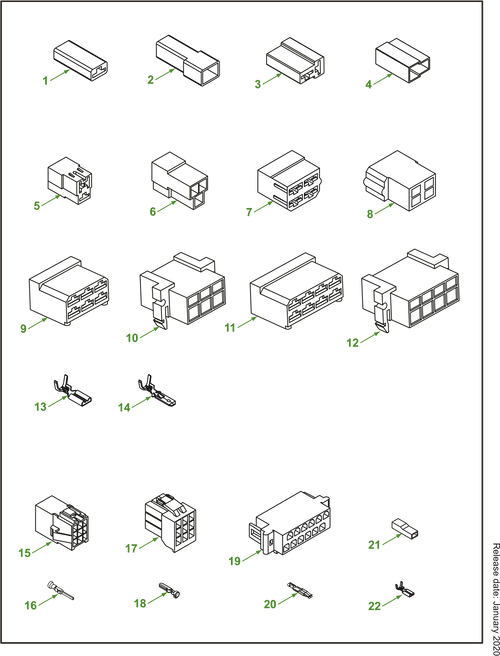 1
2
3
4
5
6
7
8
9
10
11
12
13
14
15
17
19
21
16
18
20
22

Release date: January 2020