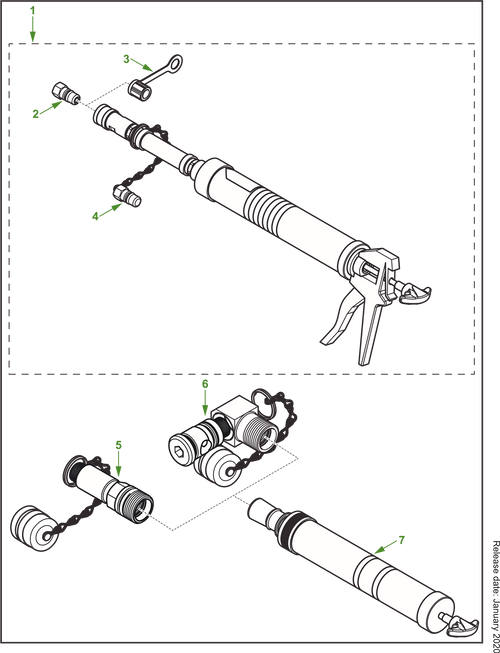 1
3
2
4
6
5
7
Release date: January 2020