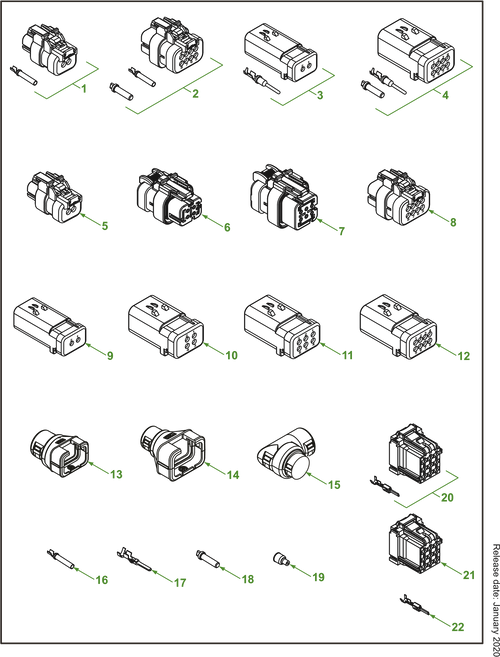 1
2
3
4
5
6
7
8
9
10
11
12
13
14
15
20
16
17
18
19
21
22
Release date: January 2020