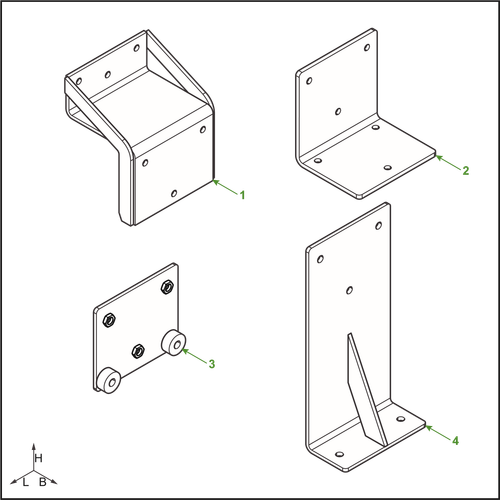 1
2
3
4
H
L B