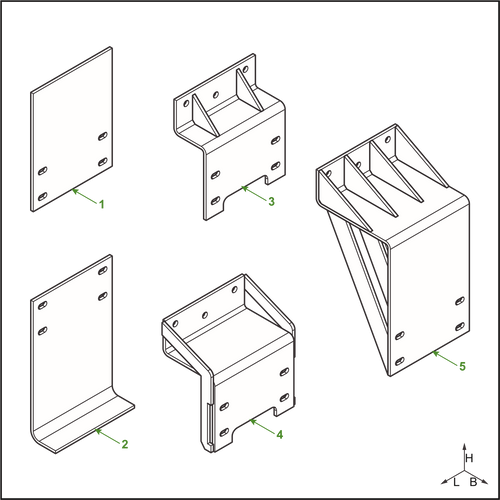 1

3

5

2

4

H

L

B