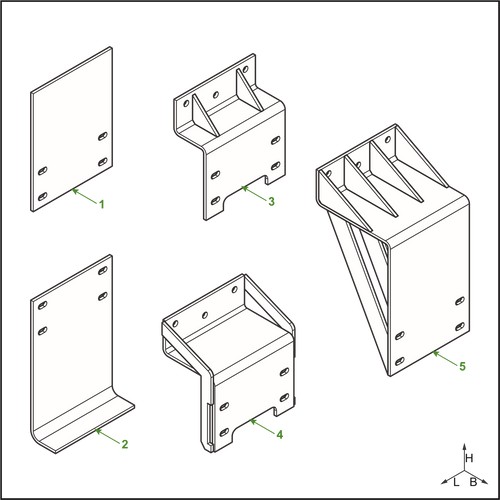 1

3

5

2

4

H
L B