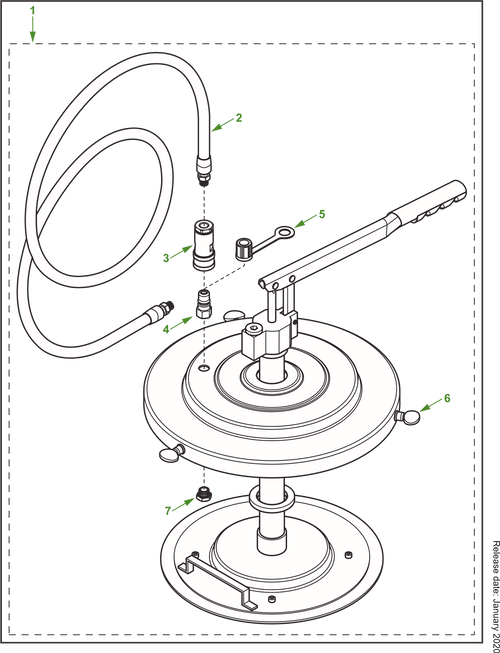 1
2
5
3
4
6
7
Release date: January 2020