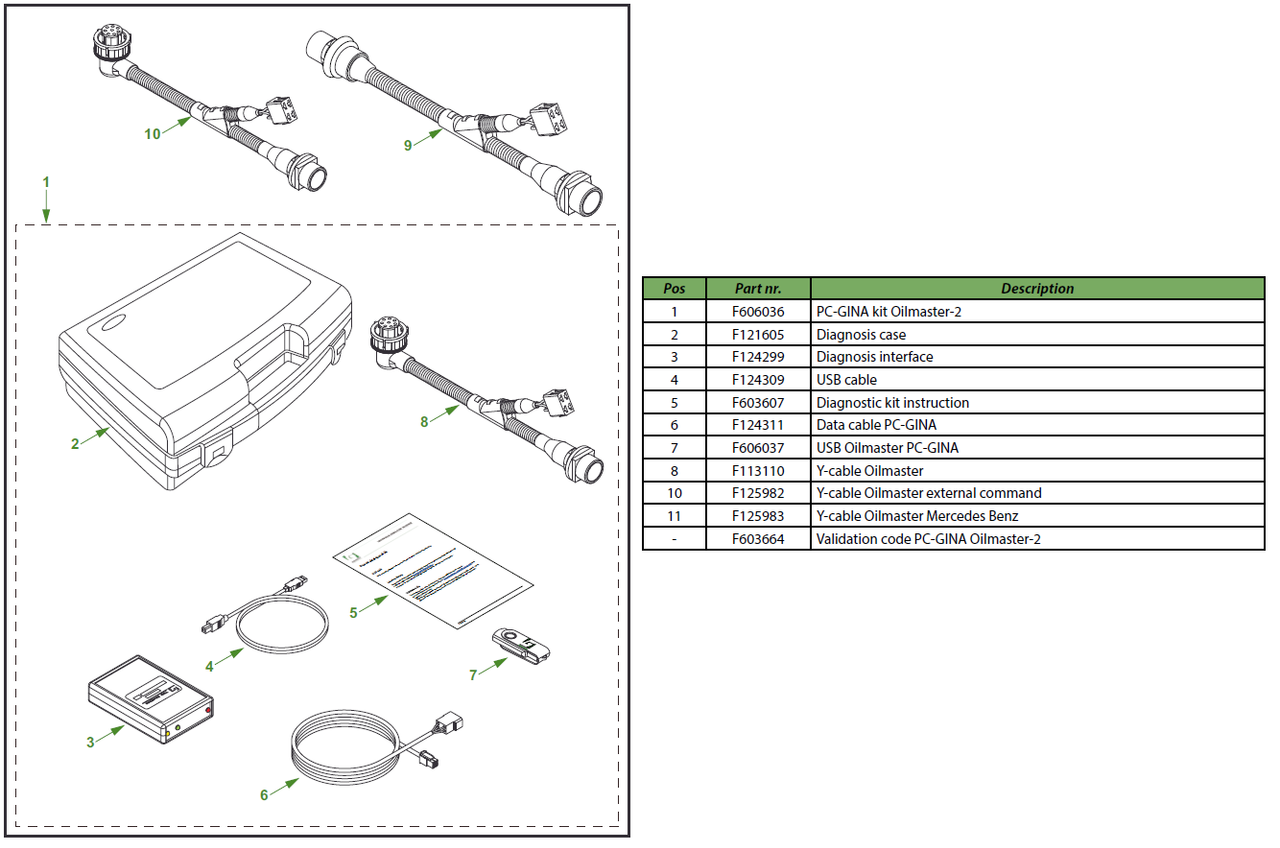 10

9

1

2

8

5

4

7

3

6

| Pos | Part nr. | Description |
|---|---|---|
| 1 | F606036 | PC-GINA kit Oilmaster-2 |
| 2 | F121605 | Diagnosis case |
| 3 | F124299 | Diagnosis interface |
| 4 | F124309 | USB cable |
| 5 | F603607 | Diagnostic kit instruction |
| 6 | F124311 | Data cable PC-GINA |
| 7 | F606037 | USB Oilmaster PC-GINA |
| 8 | F113110 | Y-cable Oilmaster |
| 10 | F125982 | Y-cable Oilmaster external command |
| 11 | F125983 | Y-cable Oilmaster Mercedes Benz |
| - | F603664 | Validation code PC-GINA Oilmaster-2 |