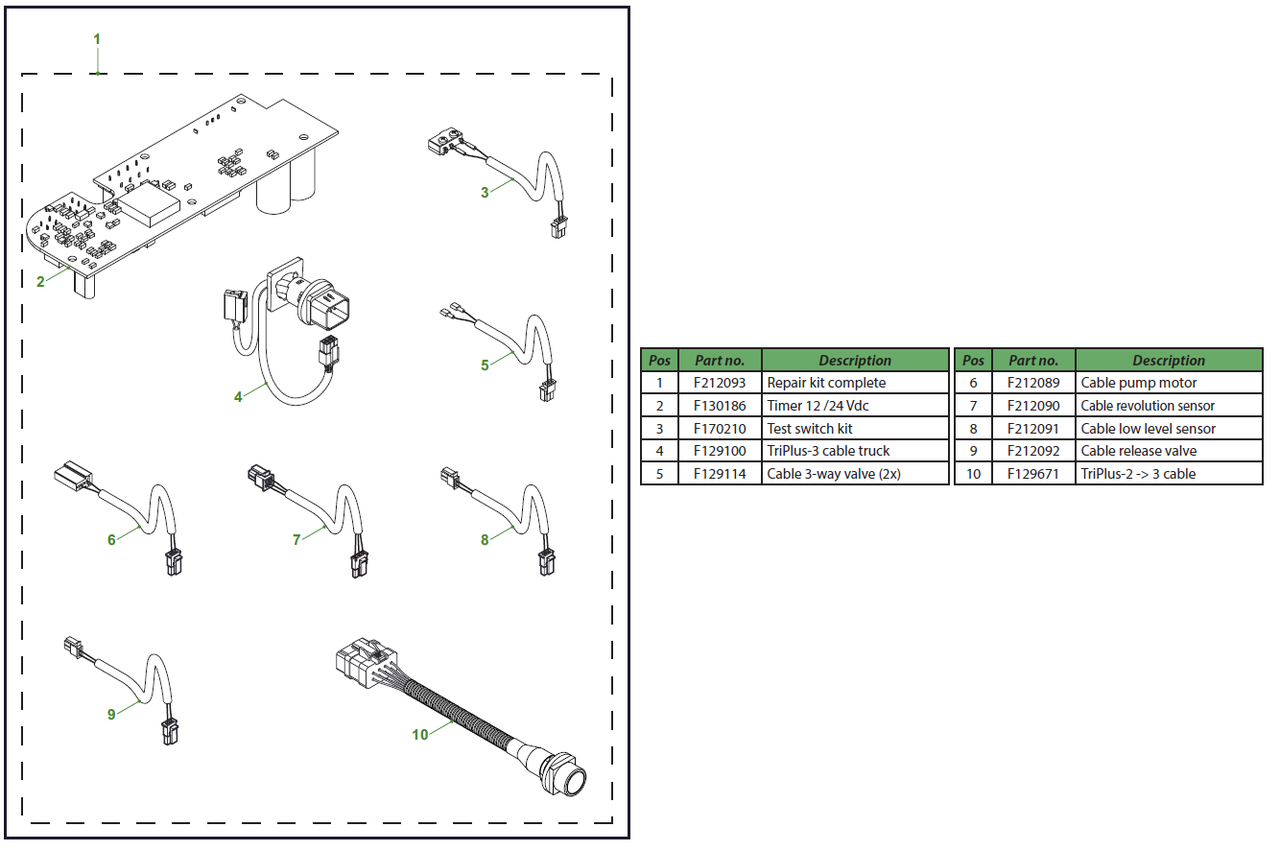 1

2

3

4

5

6

7

8

9

10

| Pos | Part no. | Description |
|---|---|---|
| 1 | F212093 | Repair kit complete |
| 2 | F130186 | Timer 12 /24 Vdc |
| 3 | F170210 | Test switch kit |
| 4 | F129100 | TriPlus-3 cable truck |
| 5 | F129114 | Cable 3-way valve (2x) |

| Pos | Part no. | Description |
|---|---|---|
| 6 | F212089 | Cable pump motor |
| 7 | F212090 | Cable revolution sensor |
| 8 | F212091 | Cable low level sensor |
| 9 | F212092 | Cable release valve |
| 10 | F129671 | TriPlus-2 -> 3 cable |