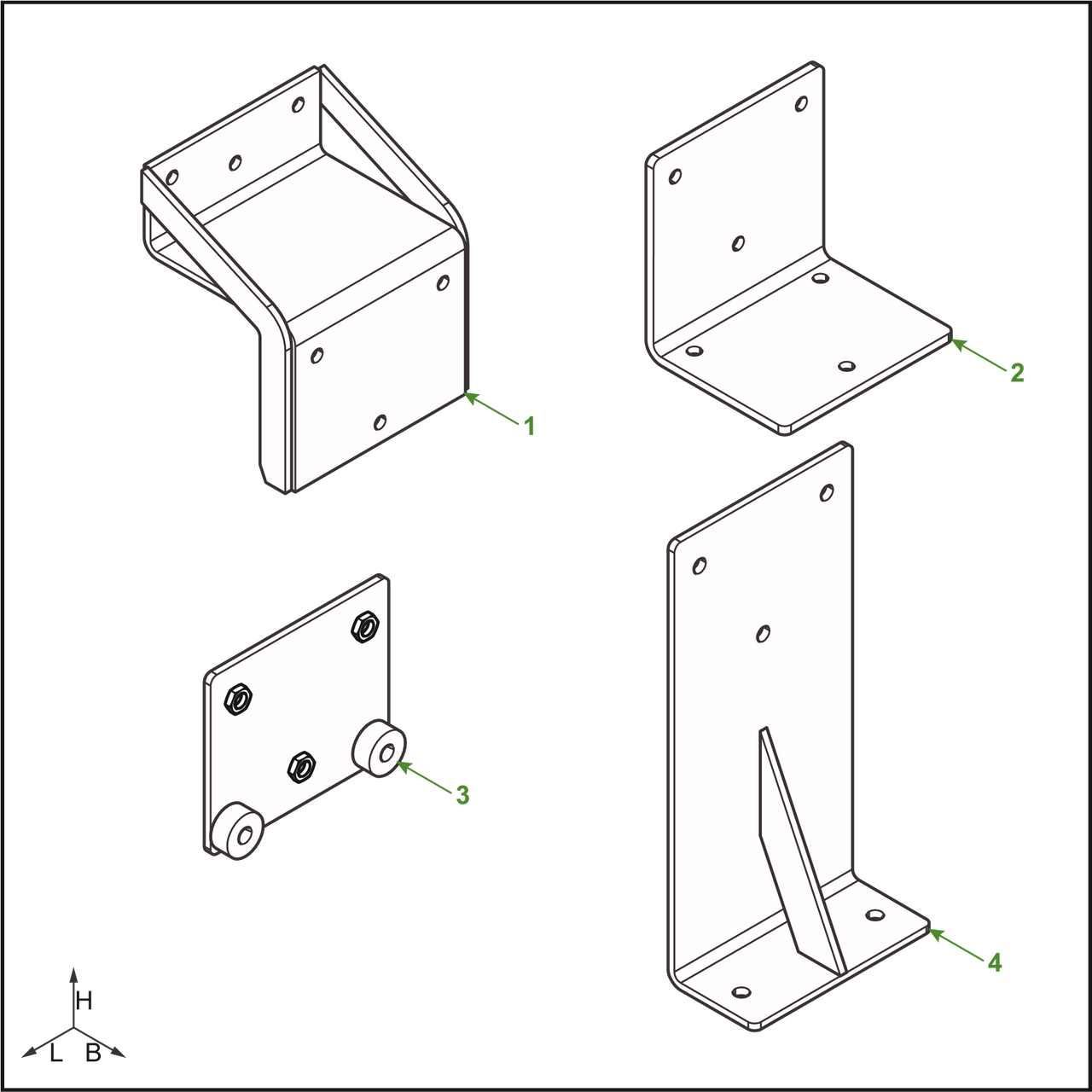 1
2
3
4
H
L
B