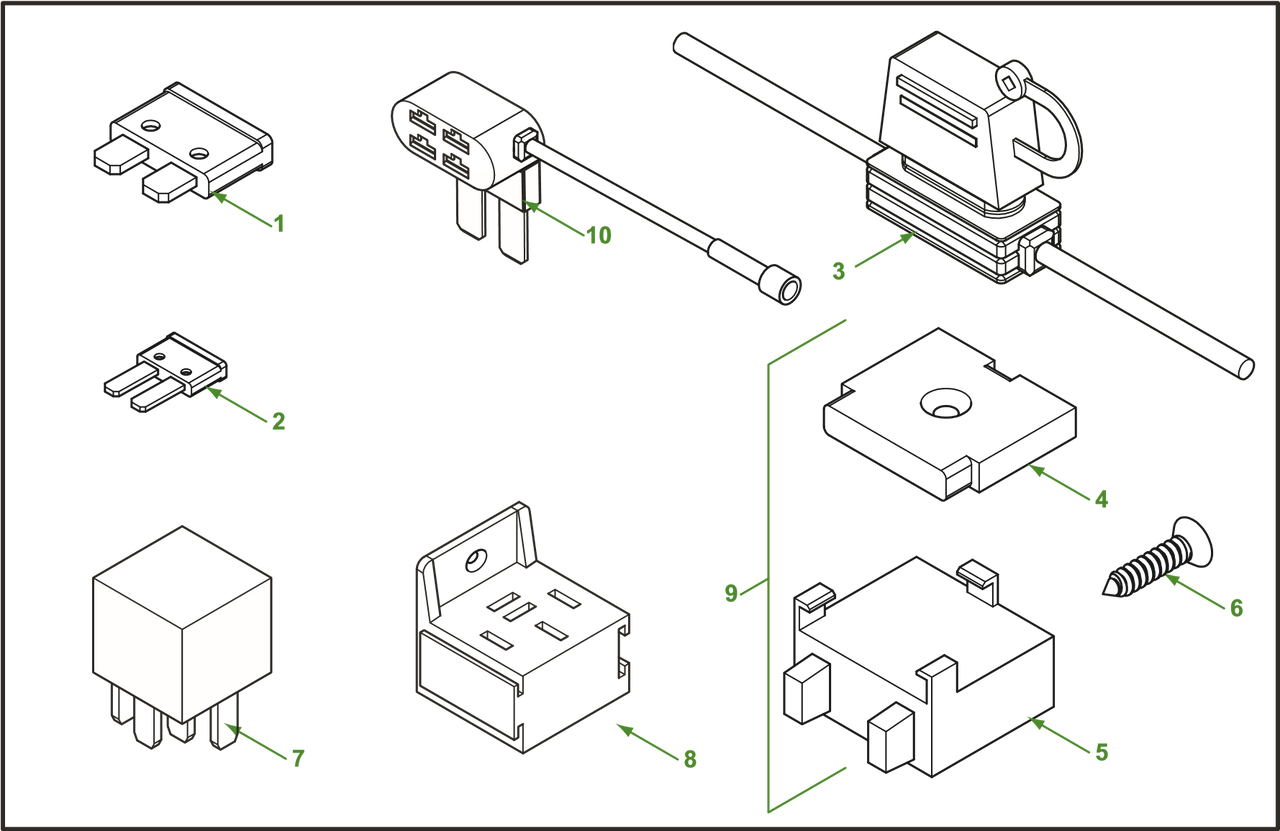 1
10
3
2
4
9
6
7
8
5