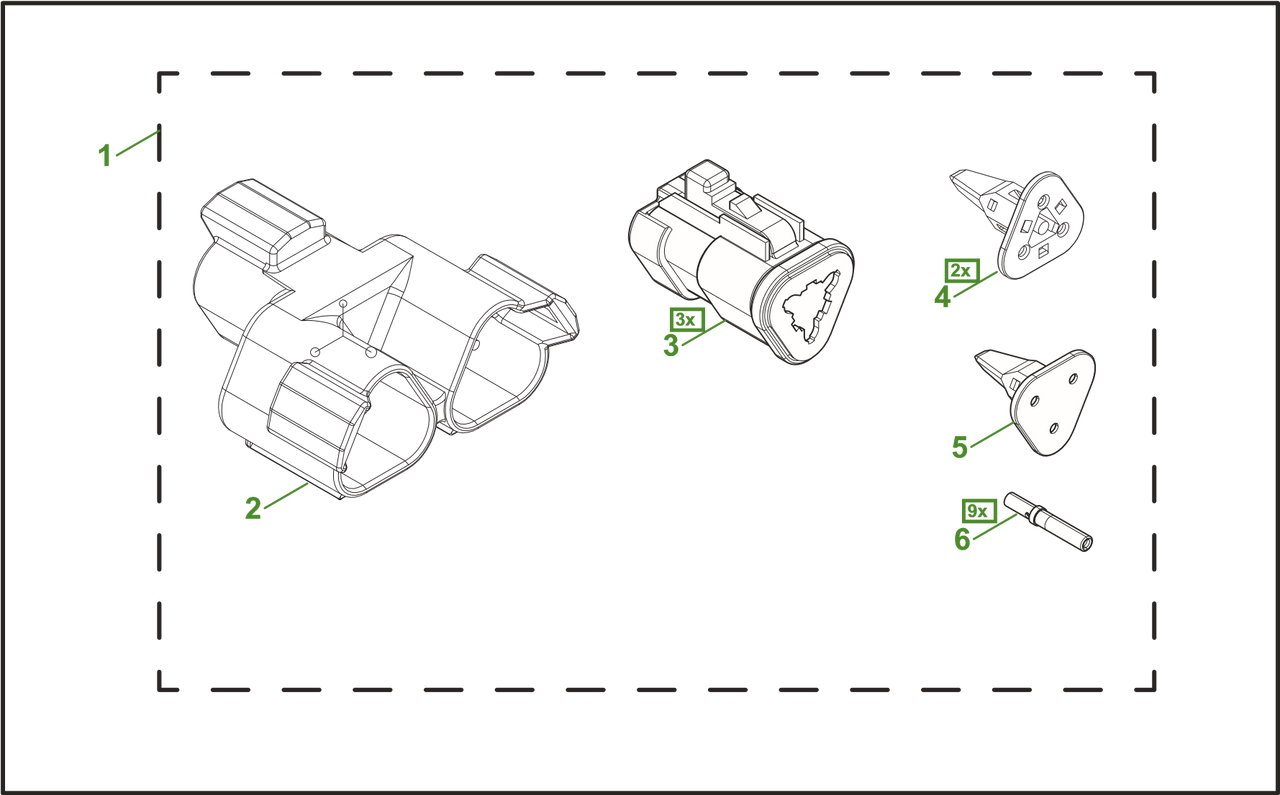 1
2
3x
3
2x
4
5
9x
6