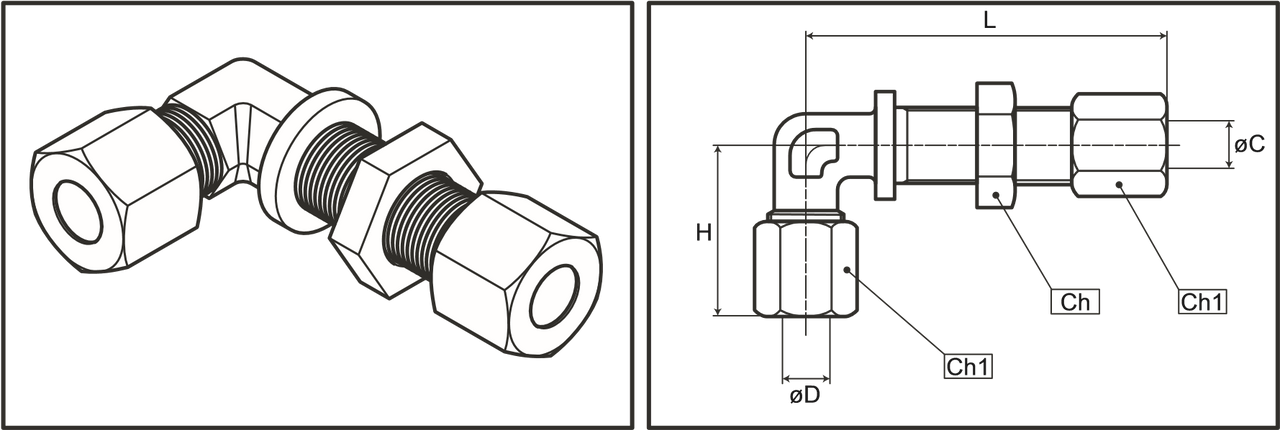 L
øC
H
Ch
Ch1
Ch1
øD