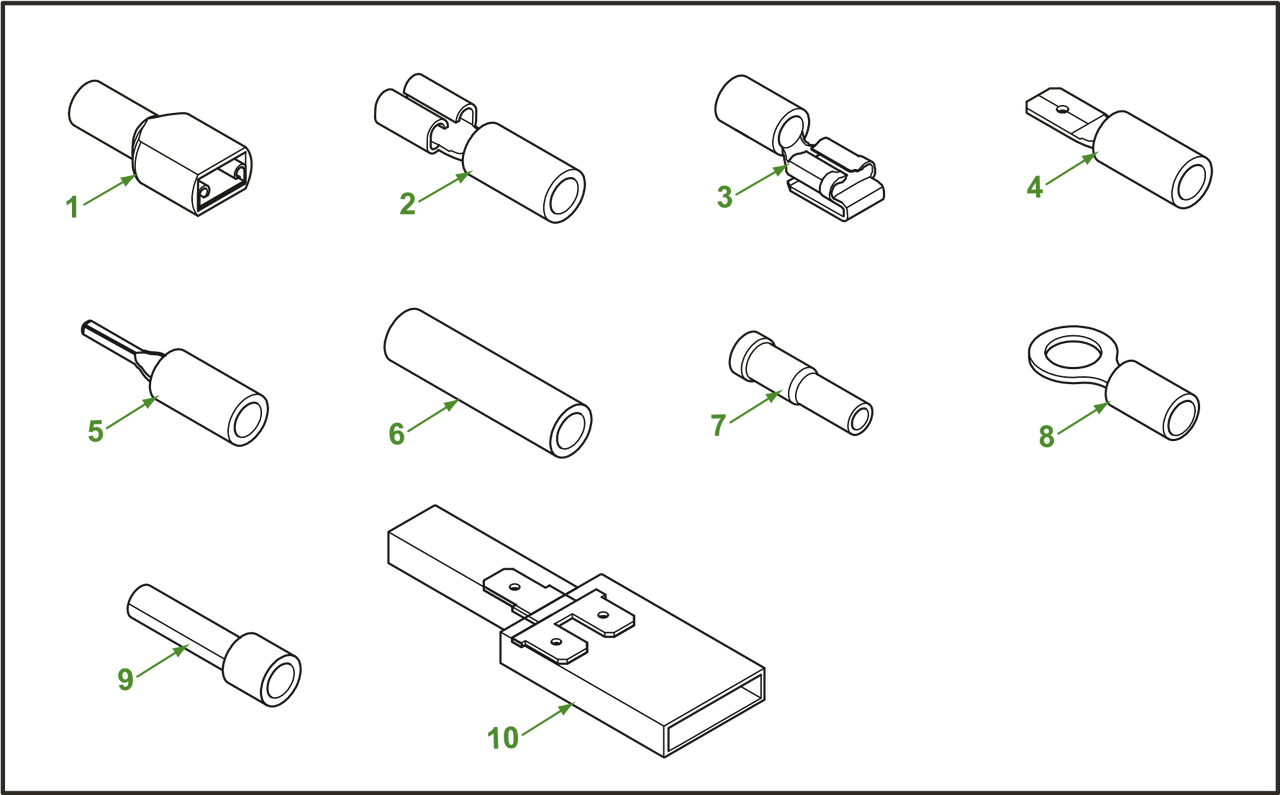 1
2
3
4
5
6
7
8
9
10