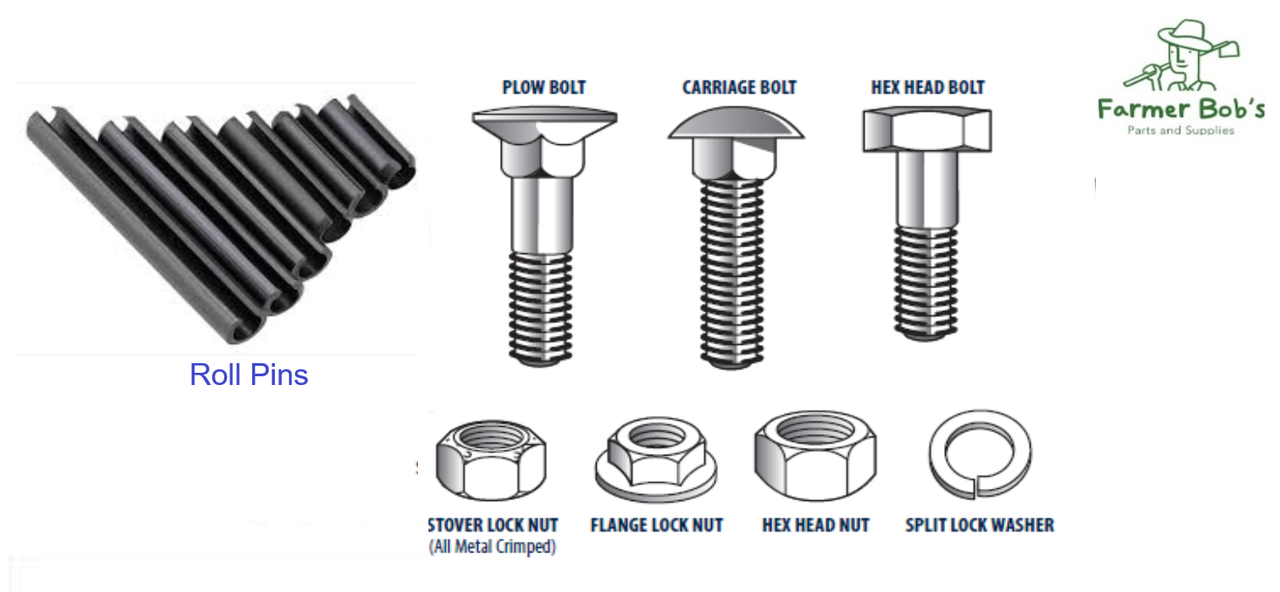 Roll Pins

PLOW BOLT

CARRIAGE BOLT

HEX HEAD BOLT

Farmer Bob's
Parts and Supplies

STOVER LOCK NUT
(All Metal Crimped)

FLANGE LOCK NUT

HEX HEAD NUT

SPLIT LOCK WASHER