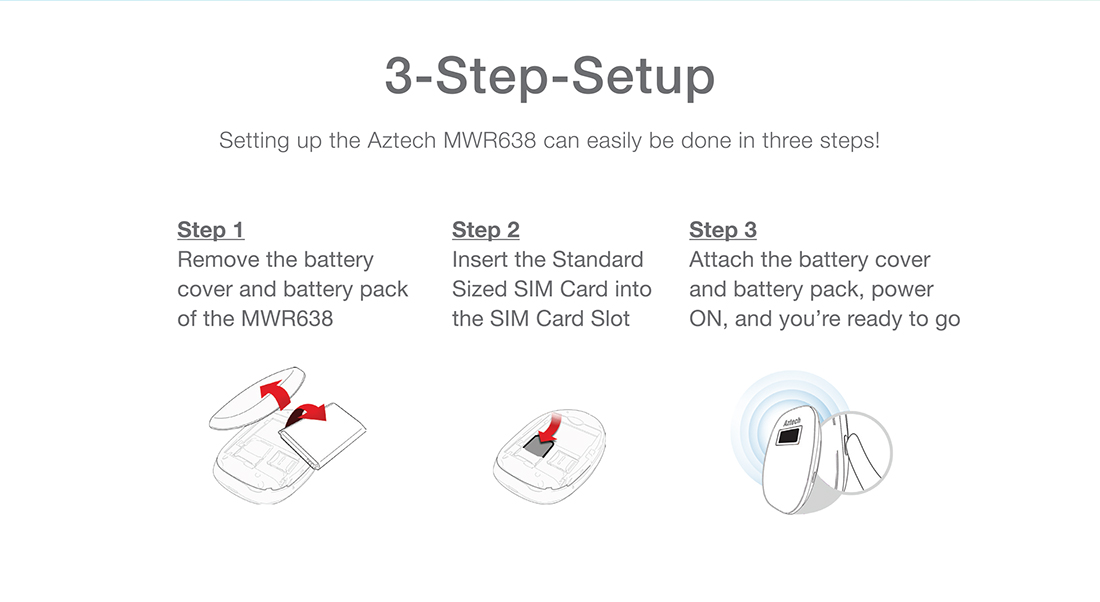 3-Step-Setup

Setting up the Aztech MWR638 can easily be done in three steps!

Step 1
Remove the battery cover and battery pack of the MWR638

Step 2
Insert the Standard Sized SIM Card into the SIM Card Slot

Step 3
Attach the battery cover and battery pack, power ON, and you're ready to go

Aztech