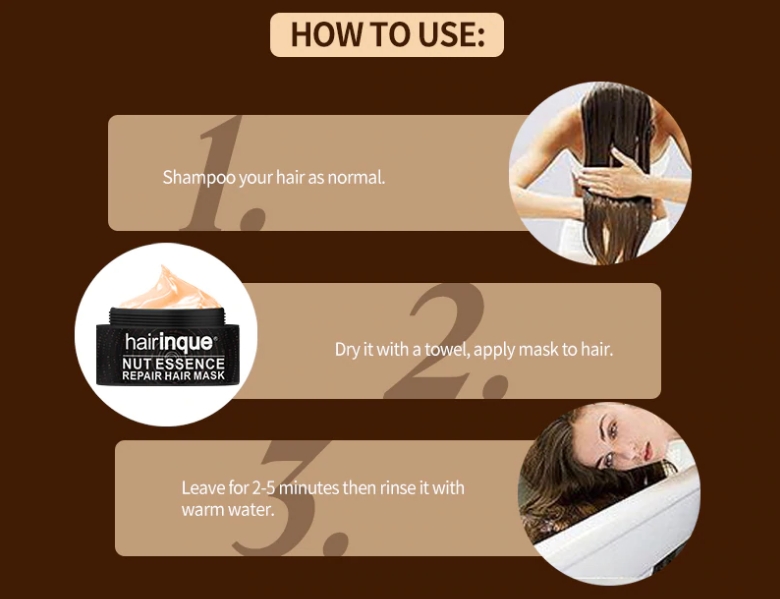 HOW TO USE:

1.

Shampoo your hair as normal.

hairinque®
NUT ESSENCE
REPAIR HAIR MASK

2.

Dry it with a towel, apply mask to hair.

3.

Leave for 2-5 minutes then rinse it with warm water.