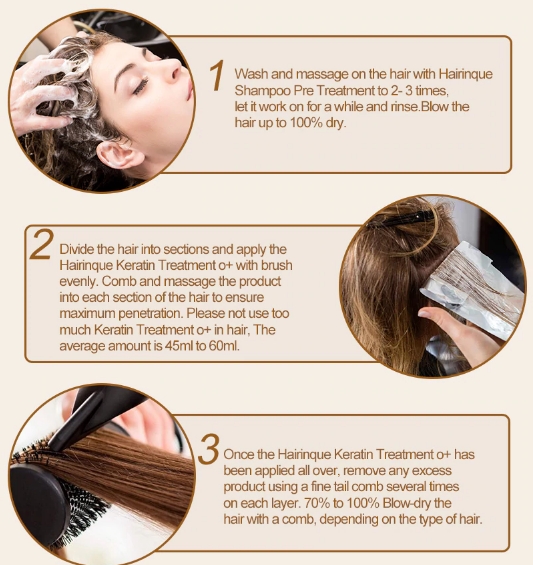 1 Wash and massage on the hair with Hairinque Shampoo Pre Treatment to 2- 3 times, let it work on for a while and rinse.Blow the hair up to 100% dry.

2 Divide the hair into sections and apply the Hairinque Keratin Treatment o+ with brush evenly. Comb and massage the product into each section of the hair to ensure maximum penetration. Please not use too much Keratin Treatment o+ in hair, The average amount is 45ml to 60ml.

3 Once the Hairinque Keratin Treatment o+ has been applied all over, remove any excess product using a fine tail comb several times on each layer. 70% to 100% Blow-dry the hair with a comb, depending on the type of hair.