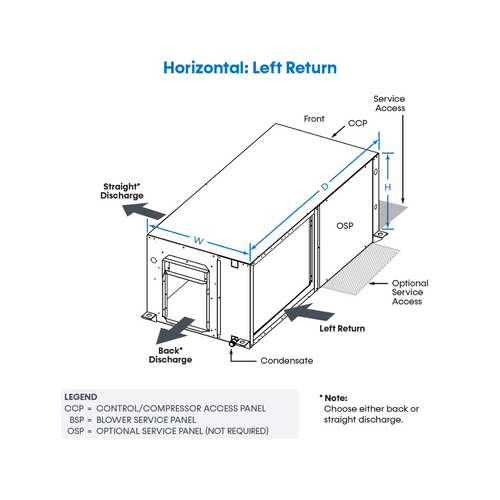 Horizontal: Left Return

Service Access

Front

CCP

Straight* Discharge

D

H

W

OSP

Optional Service Access

Left Return

Back* Discharge

Condensate

LEGEND
CCP = CONTROL/COMPRESSOR ACCESS PANEL
BSP = BLOWER SERVICE PANEL
OSP = OPTIONAL SERVICE PANEL (NOT REQUIRED)

* Note:
Choose either back or straight discharge.