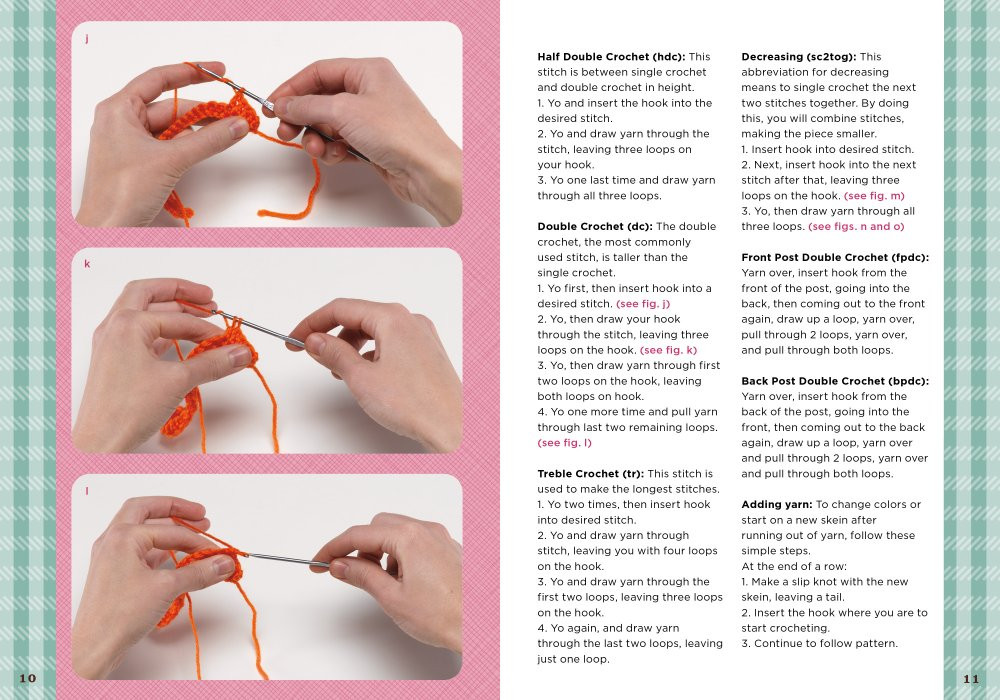 j

k

l

10

Half Double Crochet (hdc): This stitch is between single crochet and double crochet in height.
1. Yo and insert the hook into the desired stitch.
2. Yo and draw yarn through the stitch, leaving three loops on your hook.
3. Yo one last time and draw yarn through all three loops.

Double Crochet (dc): The double crochet, the most commonly used stitch, is taller than the single crochet.
1. Yo first, then insert hook into a desired stitch. (see fig. j)
2. Yo, then draw your hook through the stitch, leaving three loops on the hook. (see fig. k)
3. Yo, then draw yarn through first two loops on the hook, leaving both loops on hook.
4. Yo one more time and pull yarn through last two remaining loops. (see fig. l)

Treble Crochet (tr): This stitch is used to make the longest stitches.
1. Yo two times, then insert hook into desired stitch.
2. Yo and draw yarn through stitch, leaving you with four loops on the hook.
3. Yo and draw yarn through the first two loops, leaving three loops on the hook.
4. Yo again, and draw yarn through the last two loops, leaving just one loop.

Decreasing (sc2tog): This abbreviation for decreasing means to single crochet the next two stitches together. By doing this, you will combine stitches, making the piece smaller.
1. Insert hook into desired stitch.
2. Next, insert hook into the next stitch after that, leaving three loops on the hook. (see fig. m)
3. Yo, then draw yarn through all three loops. (see figs. n and o)

Front Post Double Crochet (fpdc): Yarn over, insert hook from the front of the post, going into the back, then coming out to the front again, draw up a loop, yarn over, pull through 2 loops, yarn over, and pull through both loops.

Back Post Double Crochet (bpdc): Yarn over, insert hook from the back of the post, going into the front, then coming out to the back again, draw up a loop, yarn over and pull through 2 loops, yarn over and pull through both loops.

Adding yarn: To change colors or start on a new skein after running out of yarn, follow these simple steps.
At the end of a row:
1. Make a slip knot with the new skein, leaving a tail.
2. Insert the hook where you are to start crocheting.
3. Continue to follow pattern.

11