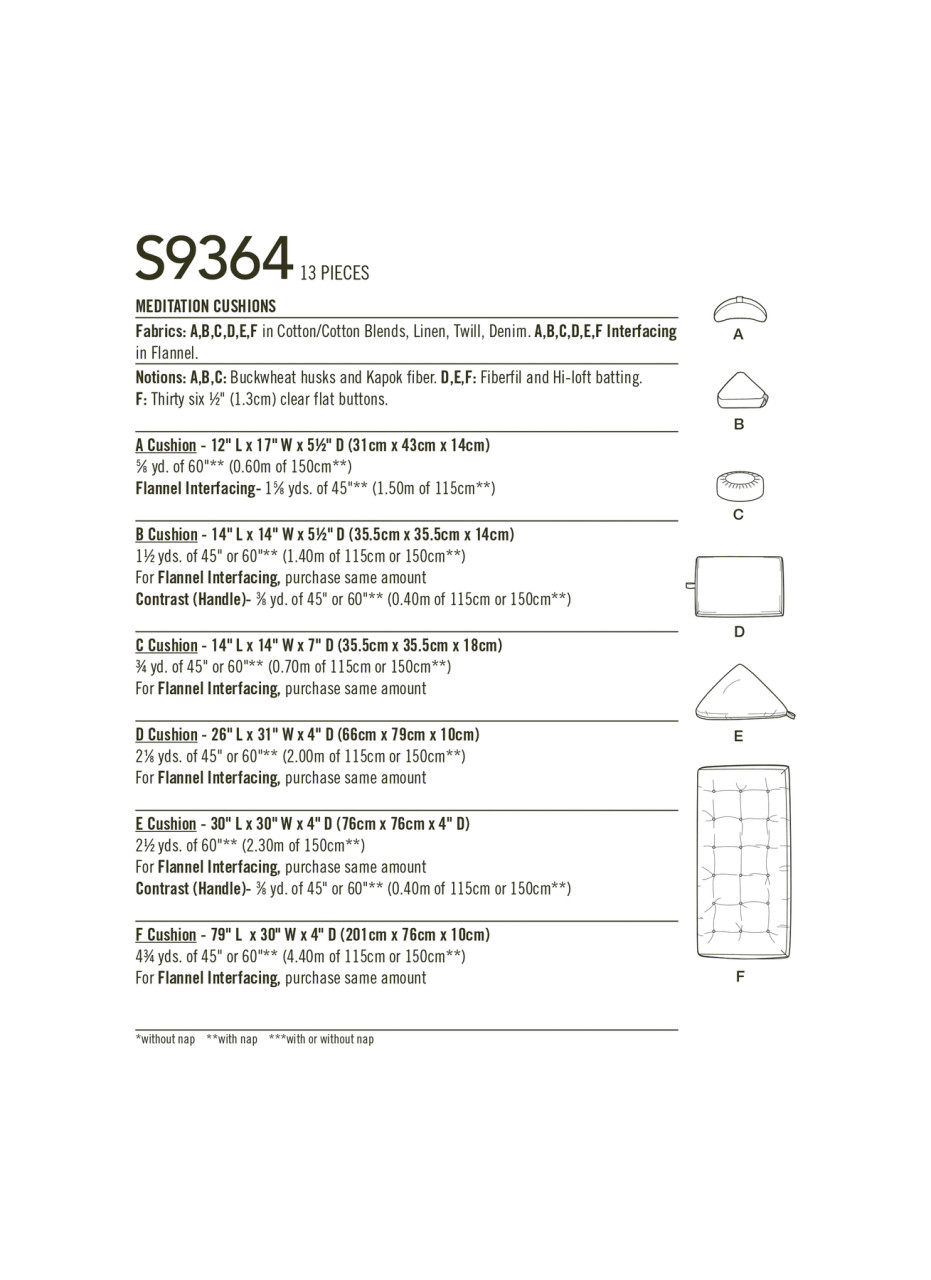 S9364 13 PIECES

MEDITATION CUSHIONS

Fabrics: A,B,C,D,E,F in Cotton/Cotton Blends, Linen, Twill, Denim. A,B,C,D,E,F Interfacing in Flannel.

Notions: A,B,C: Buckwheat husks and Kapok fiber. D,E,F: Fiberfil and Hi-loft batting. F: Thirty six ½" (1.3cm) clear flat buttons.

A Cushion - 12" L x 17" W x 5½" D (31cm x 43cm x 14cm)
⅝ yd. of 60"** (0.60m of 150cm**)
Flannel Interfacing- 1⅝ yds. of 45"** (1.50m of 115cm**)

B Cushion - 14" L x 14" W x 5½" D (35.5cm x 35.5cm x 14cm)
1½ yds. of 45" or 60"** (1.40m of 115cm or 150cm**)
For Flannel Interfacing, purchase same amount
Contrast (Handle)- ⅜ yd. of 45" or 60"** (0.40m of 115cm or 150cm**)

C Cushion - 14" L x 14" W x 7" D (35.5cm x 35.5cm x 18cm)
¾ yd. of 45" or 60"** (0.70m of 115cm or 150cm**)
For Flannel Interfacing, purchase same amount

D Cushion - 26" L x 31" W x 4" D (66cm x 79cm x 10cm)
2⅛ yds. of 45" or 60"** (2.00m of 115cm or 150cm**)
For Flannel Interfacing, purchase same amount

E Cushion - 30" L x 30" W x 4" D (76cm x 76cm x 4" D)
2½ yds. of 60"** (2.30m of 150cm**)
For Flannel Interfacing, purchase same amount
Contrast (Handle)- ⅜ yd. of 45" or 60"** (0.40m of 115cm or 150cm**)

F Cushion - 79" L x 30" W x 4" D (201cm x 76cm x 10cm)
4¾ yds. of 45" or 60"** (4.40m of 115cm or 150cm**)
For Flannel Interfacing, purchase same amount

*without nap **with nap ***with or without nap

A

B

C

D

E

F