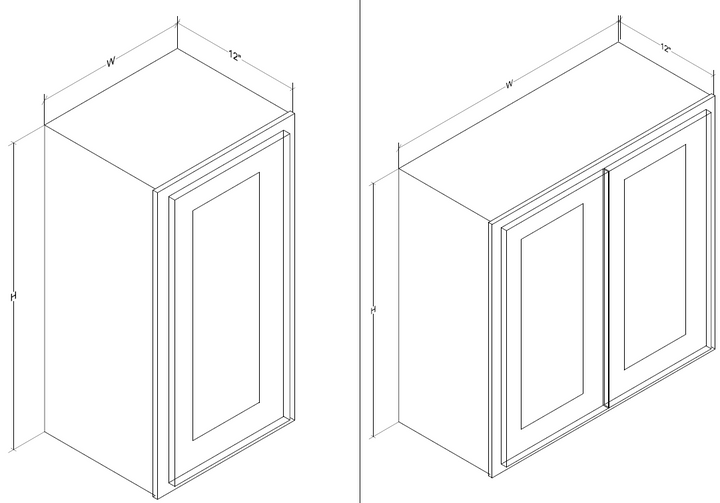 W
12"
H
W
12"
H