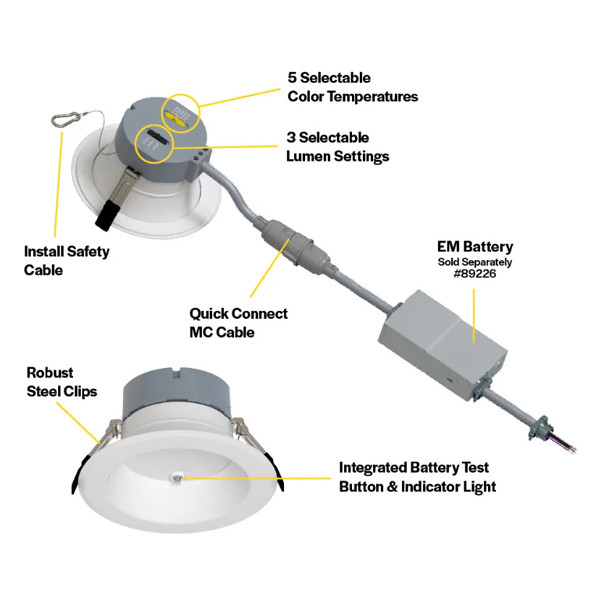 5 Selectable
Color Temperatures

3 Selectable
Lumen Settings

Install Safety
Cable

EM Battery
Sold Separately
#89226

Quick Connect
MC Cable

Robust
Steel Clips

Integrated Battery Test
Button & Indicator Light