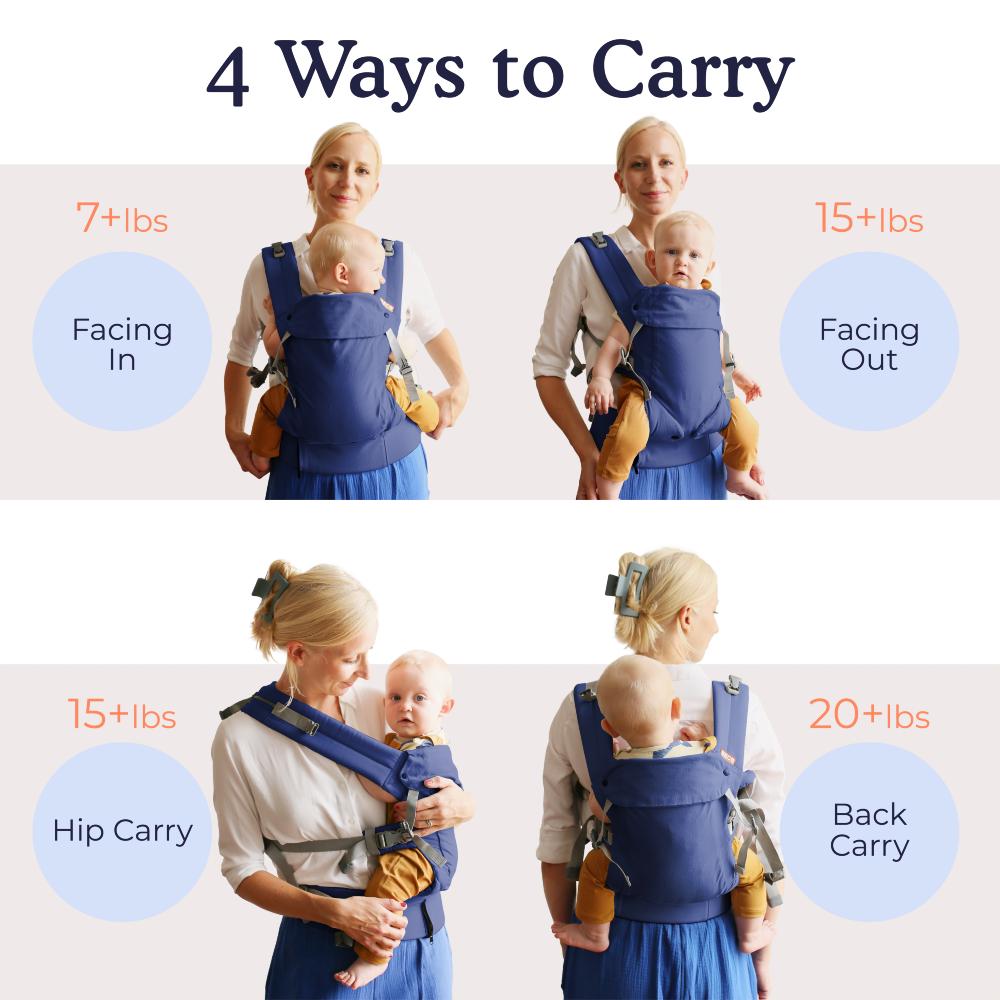 4 Ways to Carry

7+lbs

Facing In

15+lbs

Facing Out

15+lbs

Hip Carry

20+lbs

Back Carry