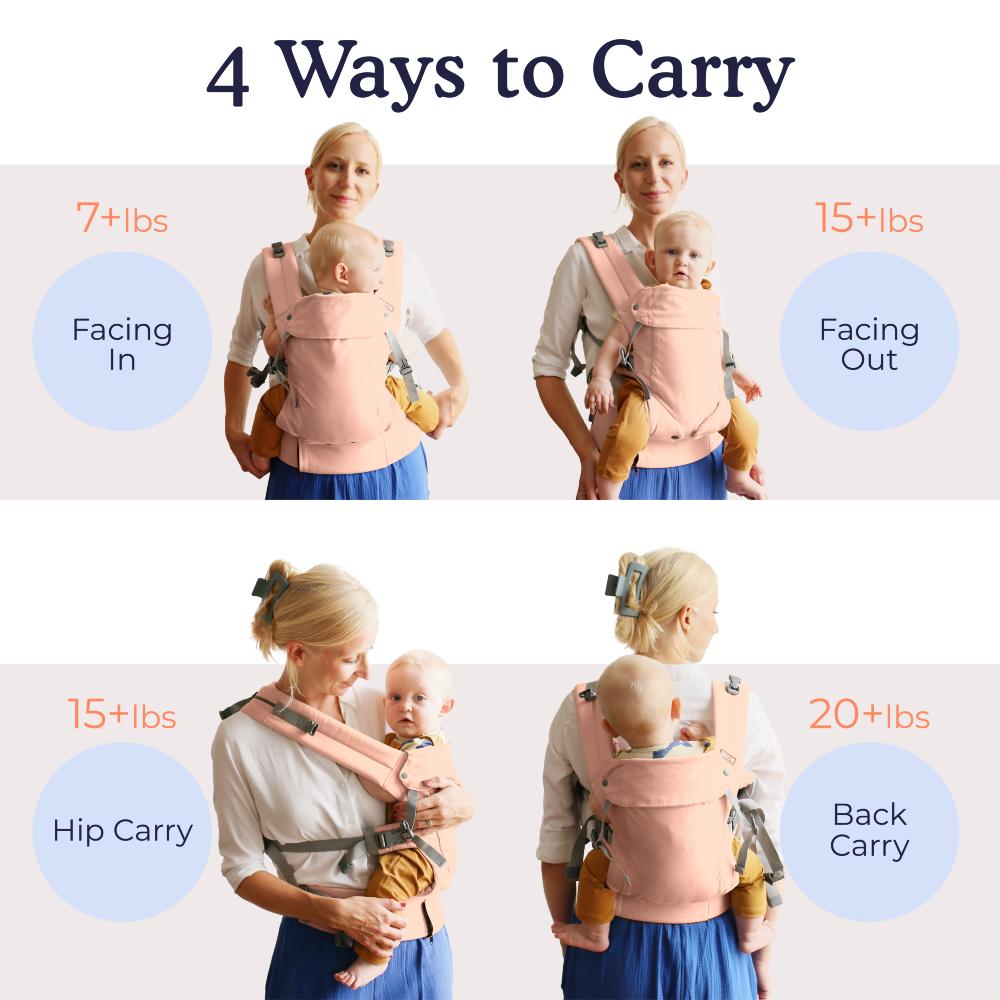 4 Ways to Carry

7+lbs

Facing In

15+lbs

Facing Out

15+lbs

Hip Carry

20+lbs

Back Carry