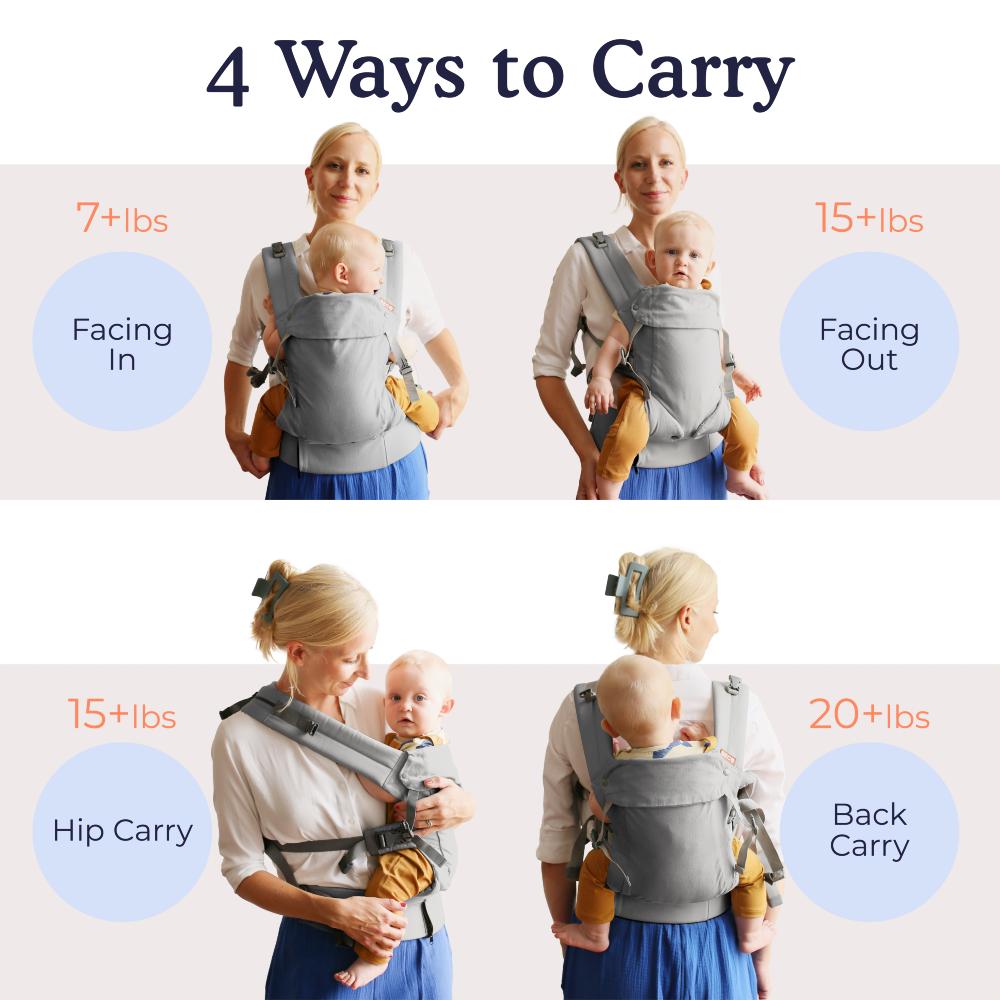 4 Ways to Carry

7+lbs

Facing In

15+lbs

Facing Out

15+lbs

Hip Carry

20+lbs

Back Carry