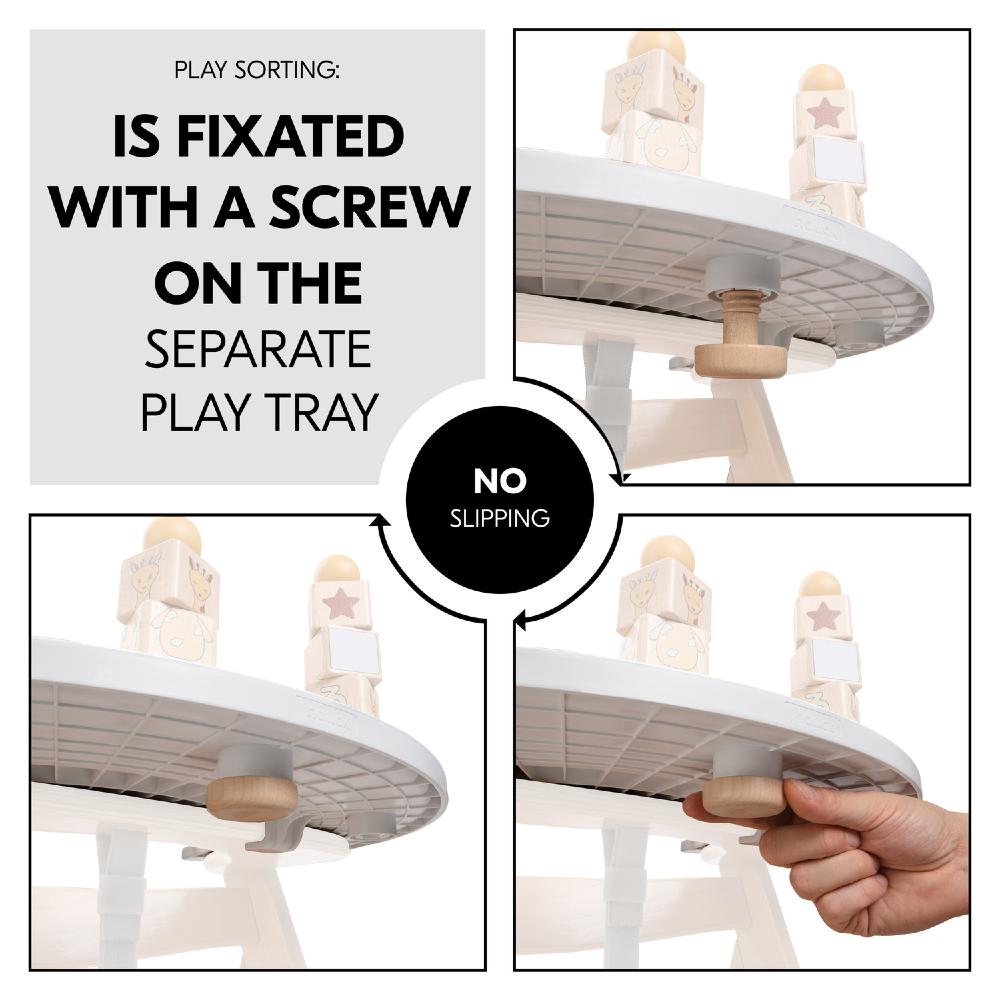 PLAY SORTING:

IS FIXATED WITH A SCREW ON THE SEPARATE PLAY TRAY

NO SLIPPING