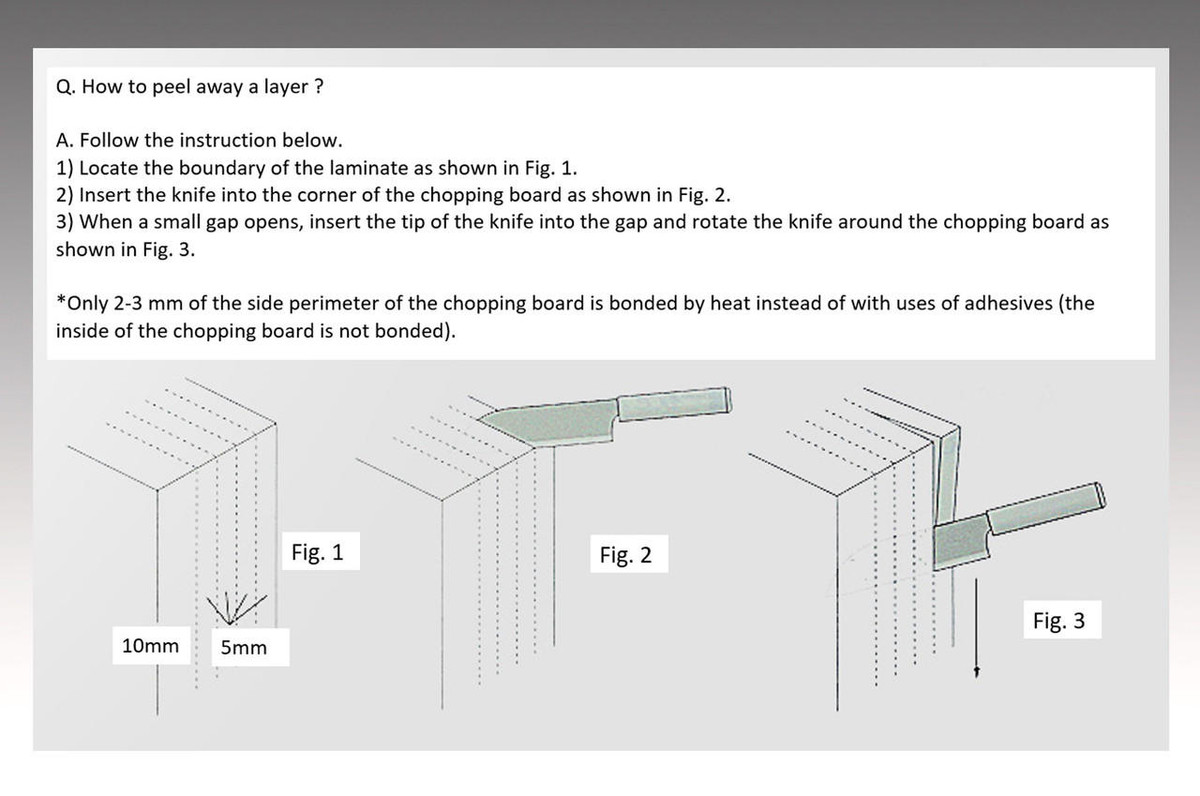 Q. How to peel away a layer ?

A. Follow the instruction below.
1) Locate the boundary of the laminate as shown in Fig. 1.
2) Insert the knife into the corner of the chopping board as shown in Fig. 2.
3) When a small gap opens, insert the tip of the knife into the gap and rotate the knife around the chopping board as shown in Fig. 3.

*Only 2-3 mm of the side perimeter of the chopping board is bonded by heat instead of with uses of adhesives (the inside of the chopping board is not bonded).

Fig. 1

10mm

5mm

Fig. 2

Fig. 3