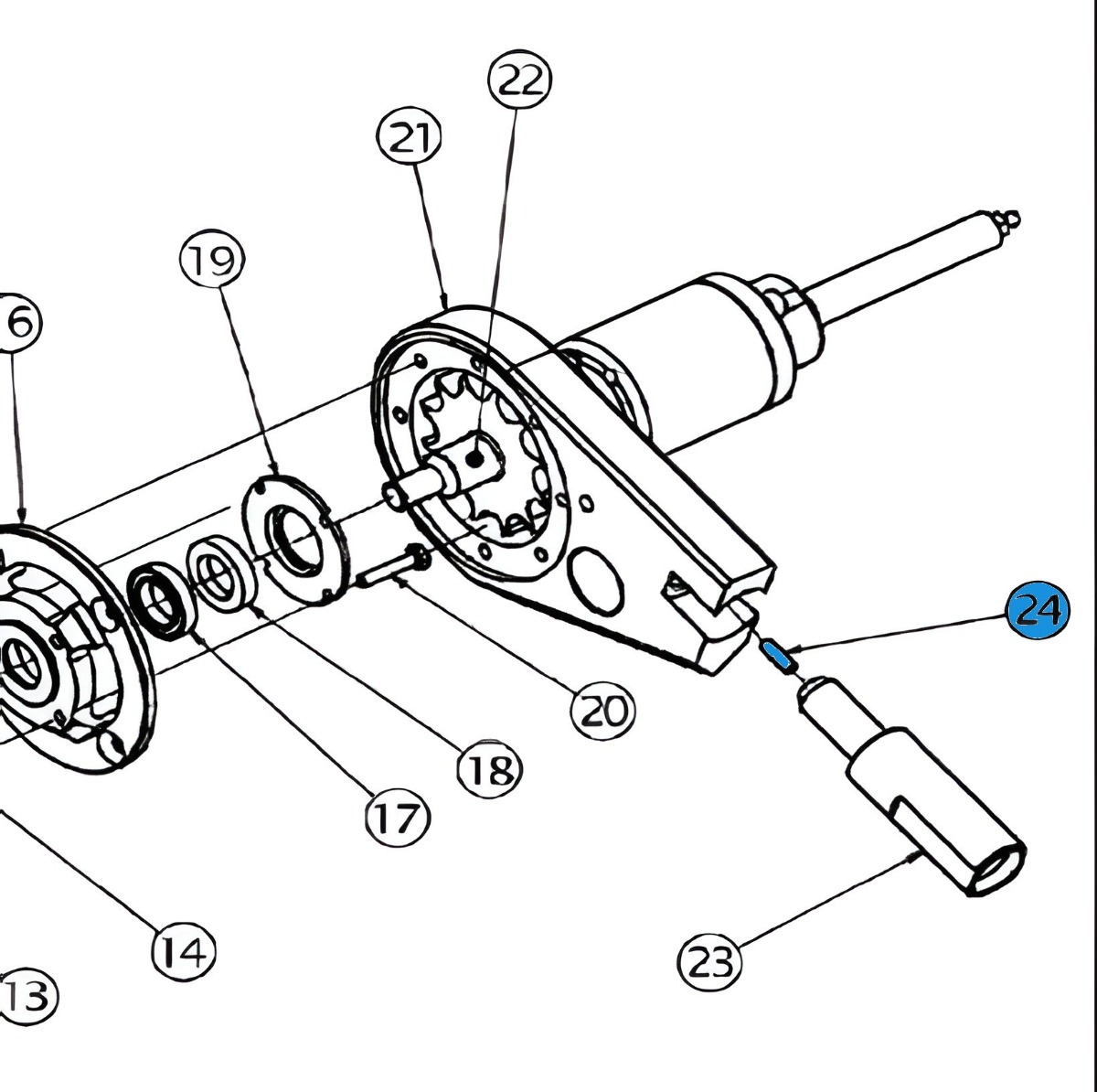 22
21
19
6
24
20
18
17
14
23
13