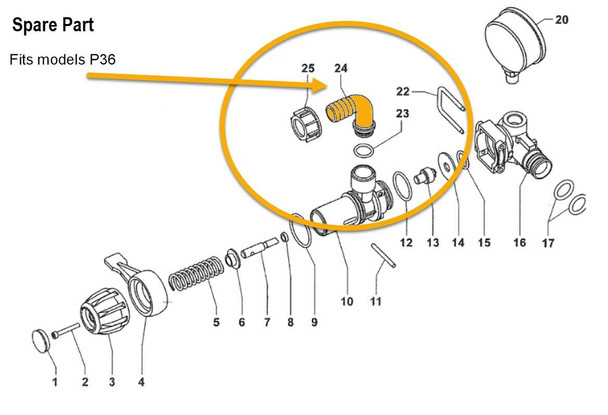 Spare Part

Fits models P36

20
25
24
22
23
12
13
14
15
16
17
10
11
5
6
7
8
9
1
2
3
4