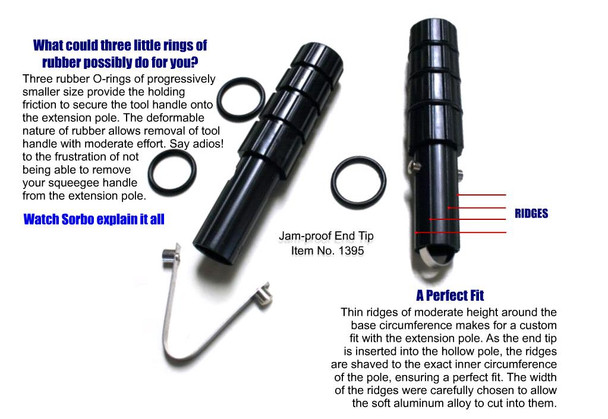 What could three little rings of rubber possibly do for you?

Three rubber O-rings of progressively smaller size provide the holding friction to secure the tool handle onto the extension pole. The deformable nature of rubber allows removal of tool handle with moderate effort. Say adios! to the frustration of not being able to remove your squeegee handle from the extension pole.

Watch Sorbo explain it all

Jam-proof End Tip
Item No. 1395

RIDGES

A Perfect Fit

Thin ridges of moderate height around the base circumference makes for a custom fit with the extension pole. As the end tip is inserted into the hollow pole, the ridges are shaved to the exact inner circumference of the pole, ensuring a perfect fit. The width of the ridges were carefully chosen to allow the soft aluminum alloy to cut into them.