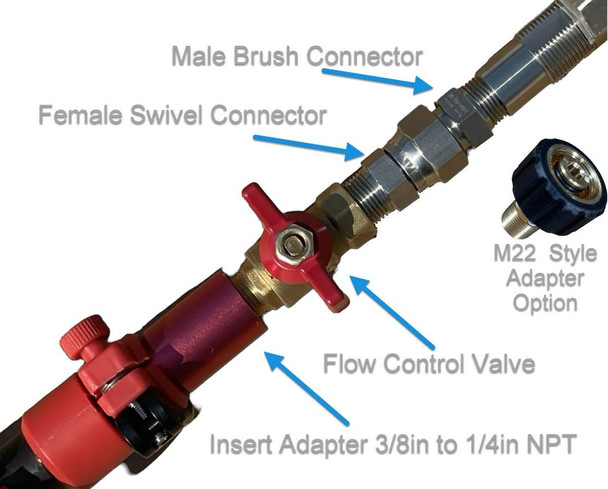 Male Brush Connector

Female Swivel Connector

M22 Style Adapter Option

Flow Control Valve

Insert Adapter 3/8in to 1/4in NPT