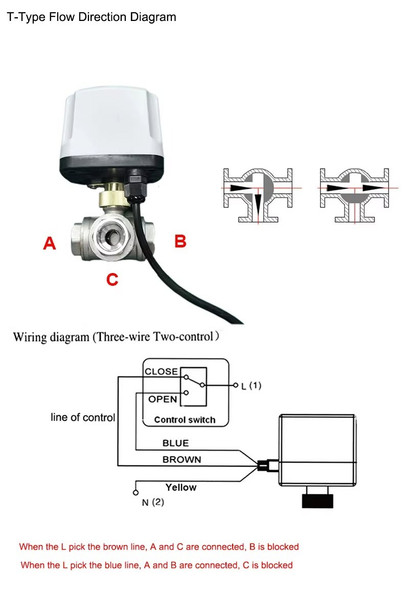 T-Type Flow Direction Diagram

A

B

C

Wiring diagram (Three-wire Two-control)

CLOSE

OPEN

L (1)

Control switch

line of control

BLUE

BROWN

Yellow

N (2)

When the L pick the brown line, A and C are connected, B is blocked

When the L pick the blue line, A and B are connected, C is blocked