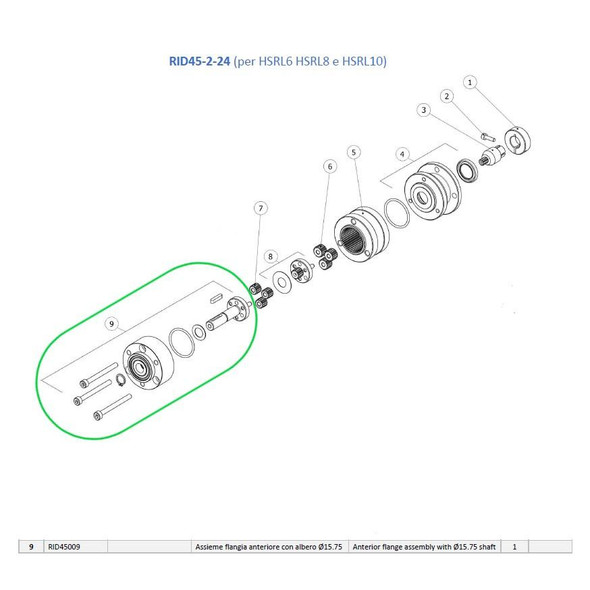 RID45-2-24 (per HSRL6 HSRL8 e HSRL10)

1
2
3
4
5
6
7
8
9

| 9 | RID45009 | | Assieme flangia anteriore con albero Ø15.75 | Anterior flange assembly with Ø15.75 shaft | 1 | |
|---|---|---|---|---|---|---|