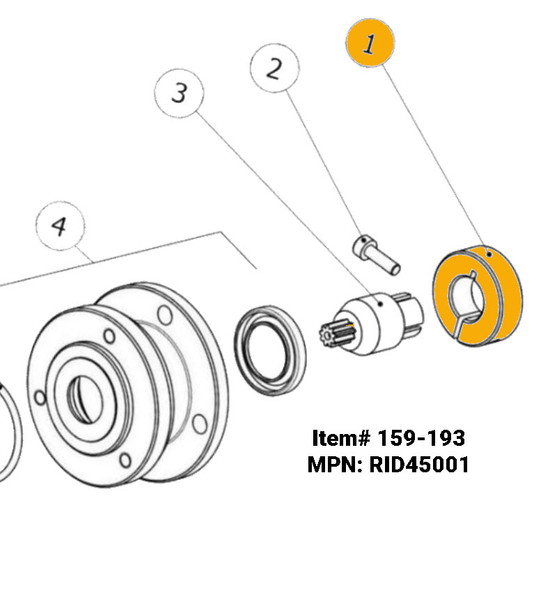 1
2
3
4

Item# 159-193
MPN: RID45001