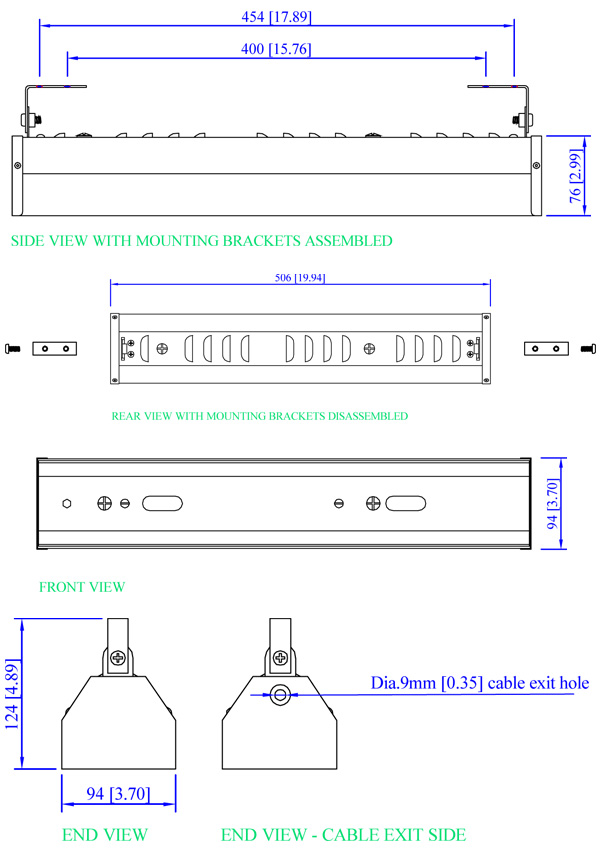 454 [17.89]

400 [15.76]

76 [2.99]

SIDE VIEW WITH MOUNTING BRACKETS ASSEMBLED

506 [19.94]

REAR VIEW WITH MOUNTING BRACKETS DISASSEMBLED

94 [3.70]

FRONT VIEW

124 [4.89]

Dia.9mm [0.35] cable exit hole

94 [3.70]

END VIEW

END VIEW - CABLE EXIT SIDE