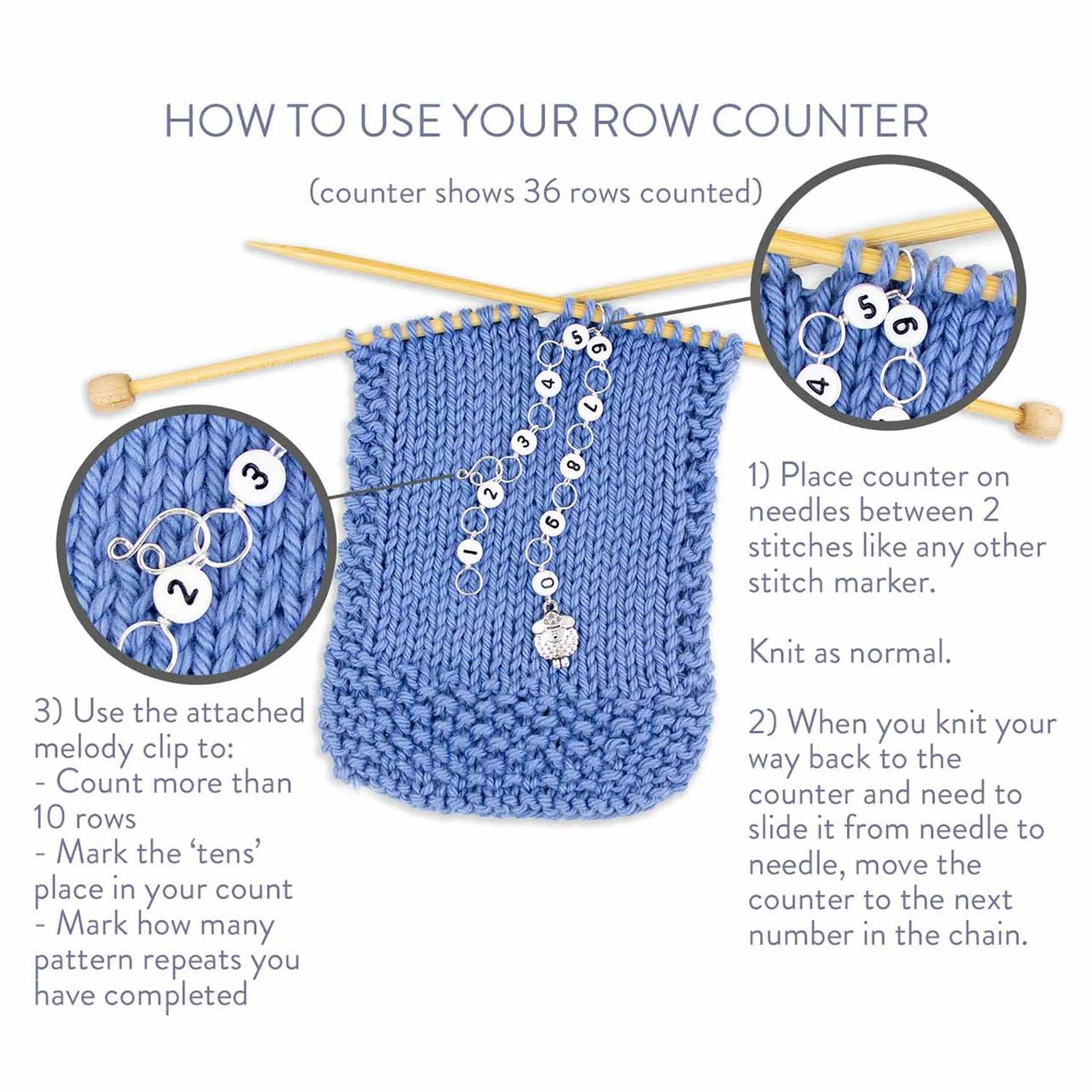 HOW TO USE YOUR ROW COUNTER

(counter shows 36 rows counted)

5
6
4
3
2
1
2
3
4
5
6
7
8
9
0

1) Place counter on needles between 2 stitches like any other stitch marker.

Knit as normal.

2) When you knit your way back to the counter and need to slide it from needle to needle, move the counter to the next number in the chain.

3) Use the attached melody clip to:
- Count more than 10 rows
- Mark the 'tens' place in your count
- Mark how many pattern repeats you have completed