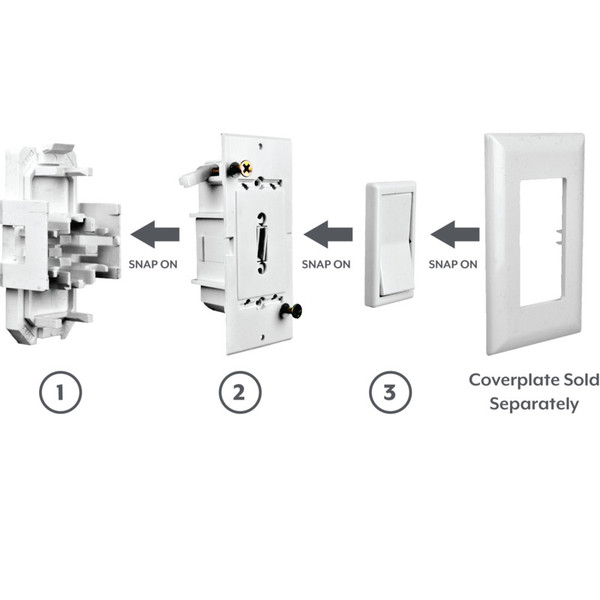 SNAP ON

SNAP ON

SNAP ON

1

2

3

Coverplate Sold Separately