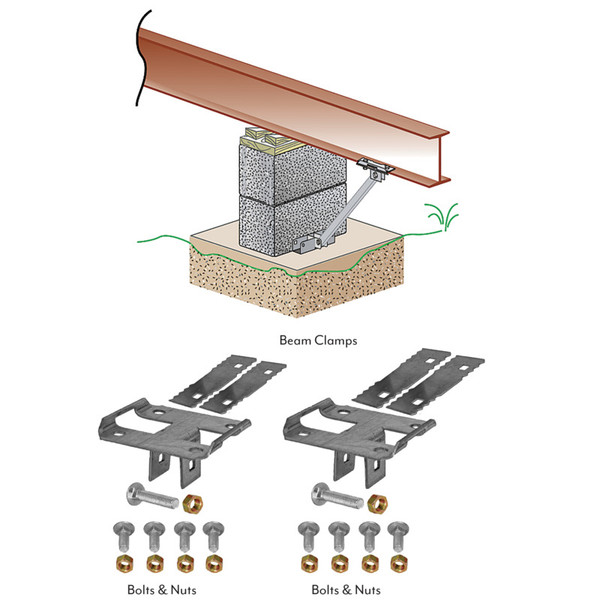 Beam Clamps

Bolts & Nuts

Bolts & Nuts