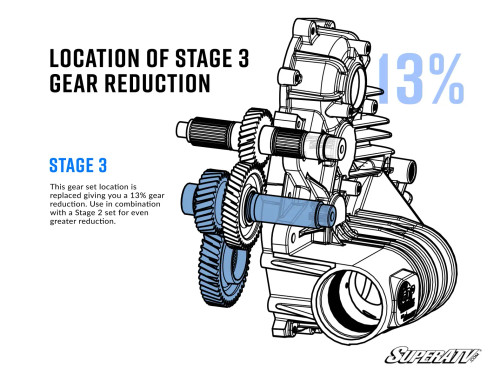 LOCATION OF STAGE 3 GEAR REDUCTION

13%

STAGE 3

This gear set location is replaced giving you a 13% gear reduction. Use in combination with a Stage 2 set for even greater reduction.

SUPERATV.COM